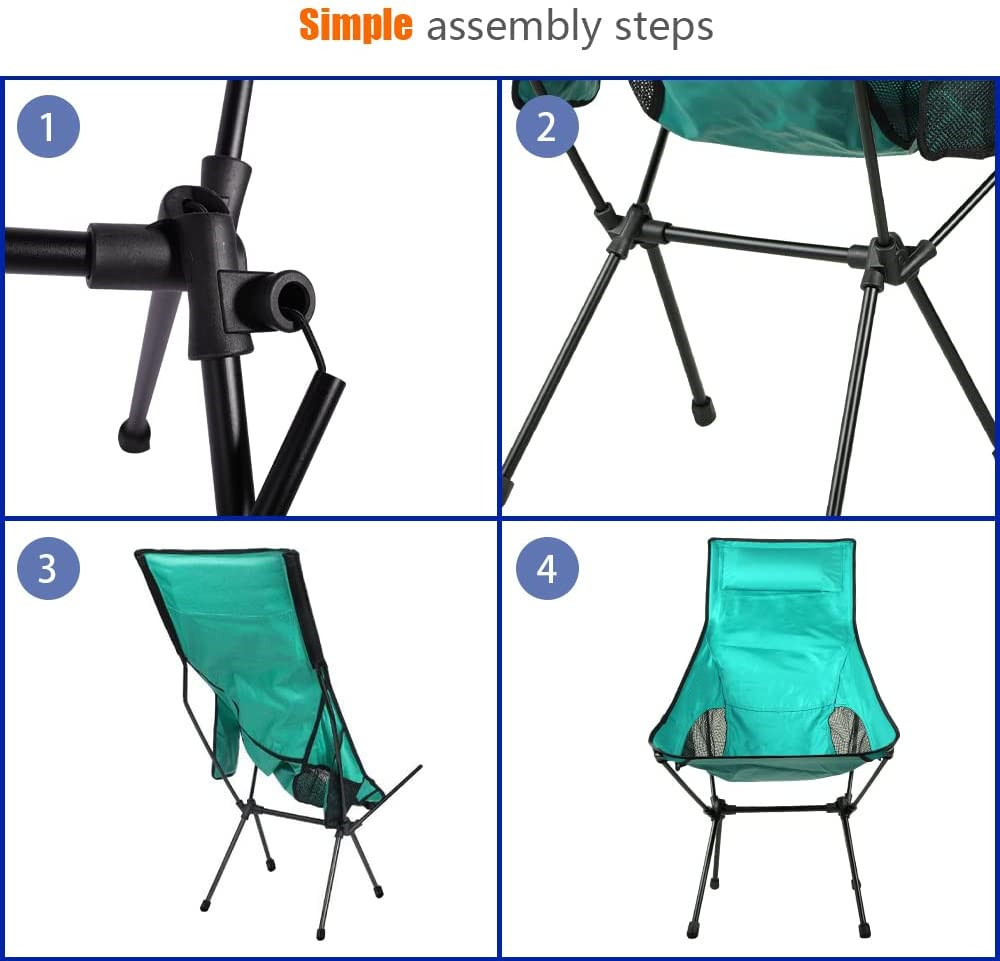 Simple assembly steps

1

2

3

4