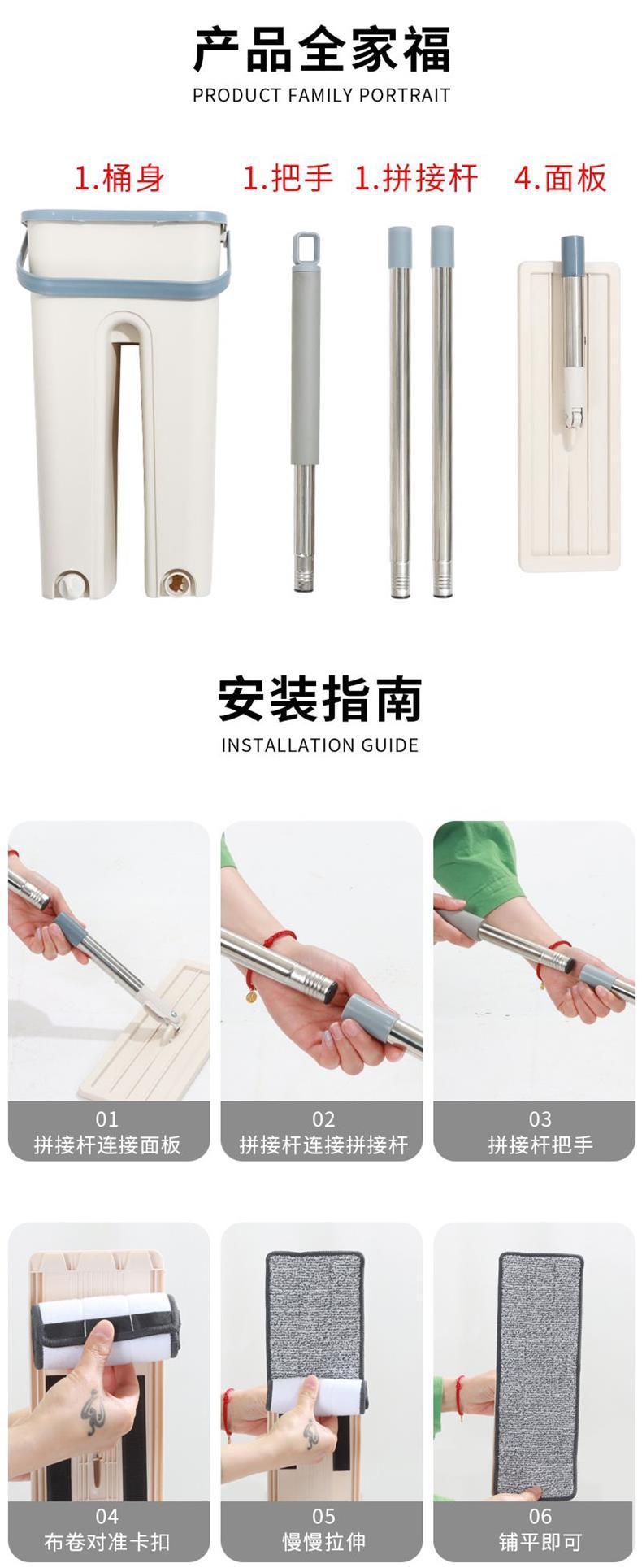 产品全家福
PRODUCT FAMILY PORTRAIT

1.桶身
1.把手
1.拼接杆
4.面板

安装指南
INSTALLATION GUIDE

01
拼接杆连接面板

02
拼接杆连接拼接杆

03
拼接杆把手

04
布卷对准卡扣

05
慢慢拉伸

06
铺平即可