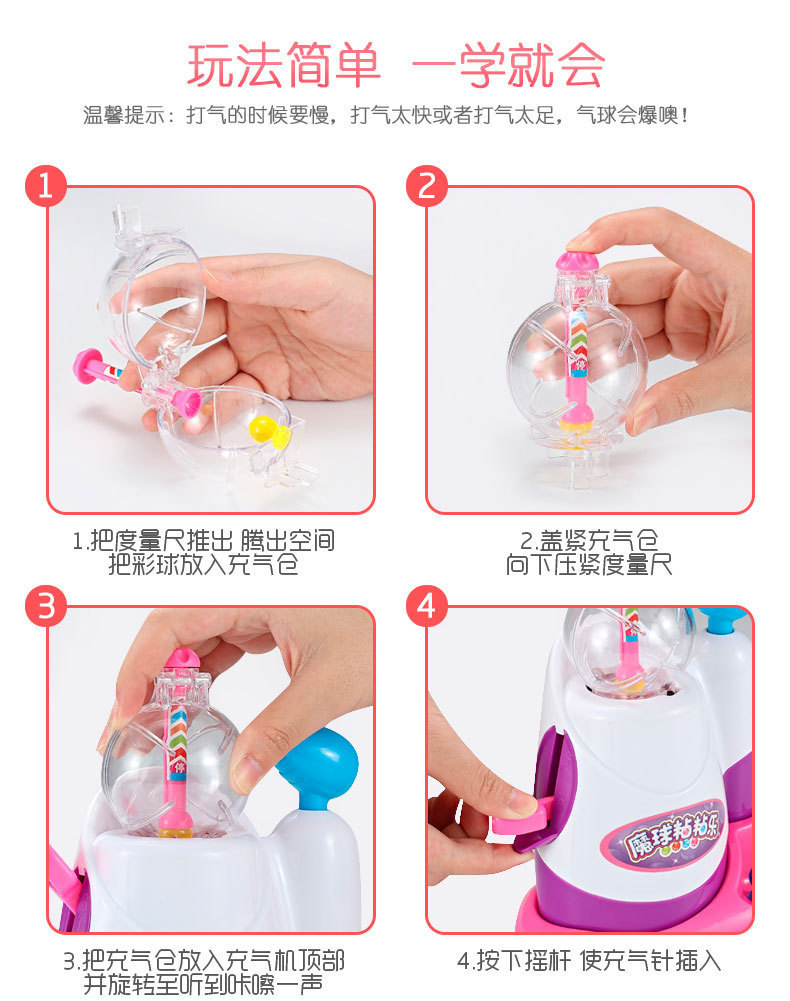 玩法简单 一学就会

温馨提示：打气的时候要慢，打气太快或者打气太足，气球会爆噢！

1

1.把度量尺推出 腾出空间 把彩球放入充气仓

2

2.盖紧充气仓 向下压紧度量尺

3

3.把充气仓放入充气机顶部 并旋转至听到咔嚓一声

4

魔球粘粘乐

4.按下摇杆 使充气针插入