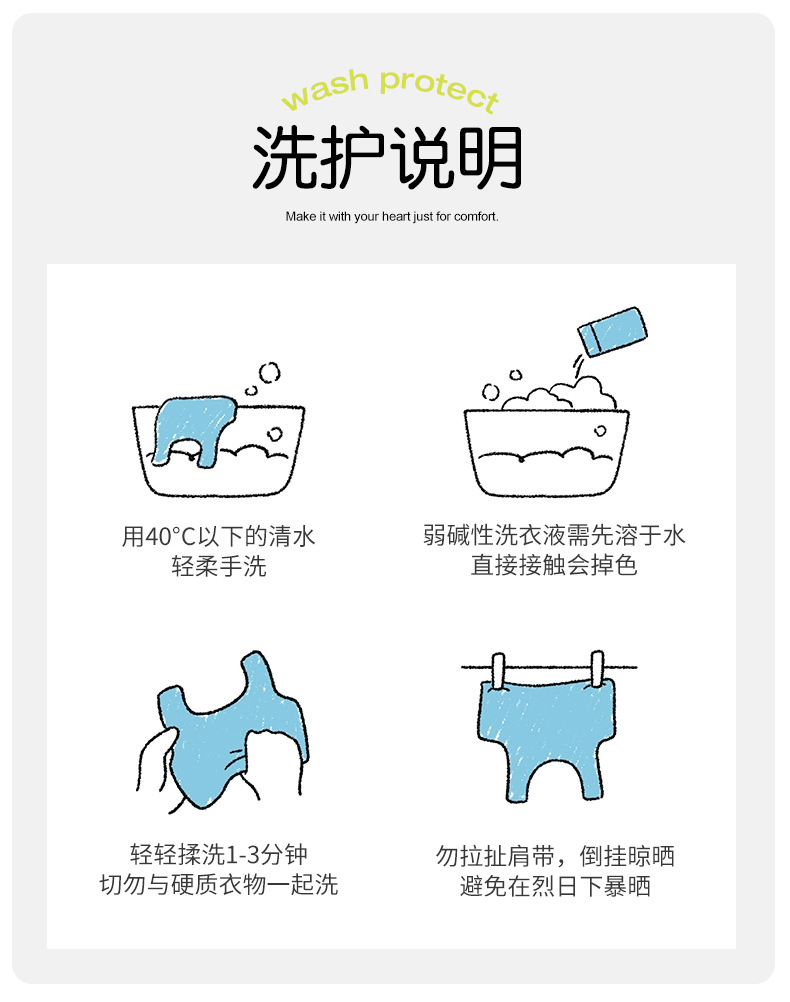 wash protect

洗护说明

Make it with your heart just for comfort.

用40°C以下的清水
轻柔手洗

弱碱性洗衣液需先溶于水
直接接触会掉色

轻轻揉洗1-3分钟
切勿与硬质衣物一起洗

勿拉扯肩带，倒挂晾晒
避免在烈日下暴晒