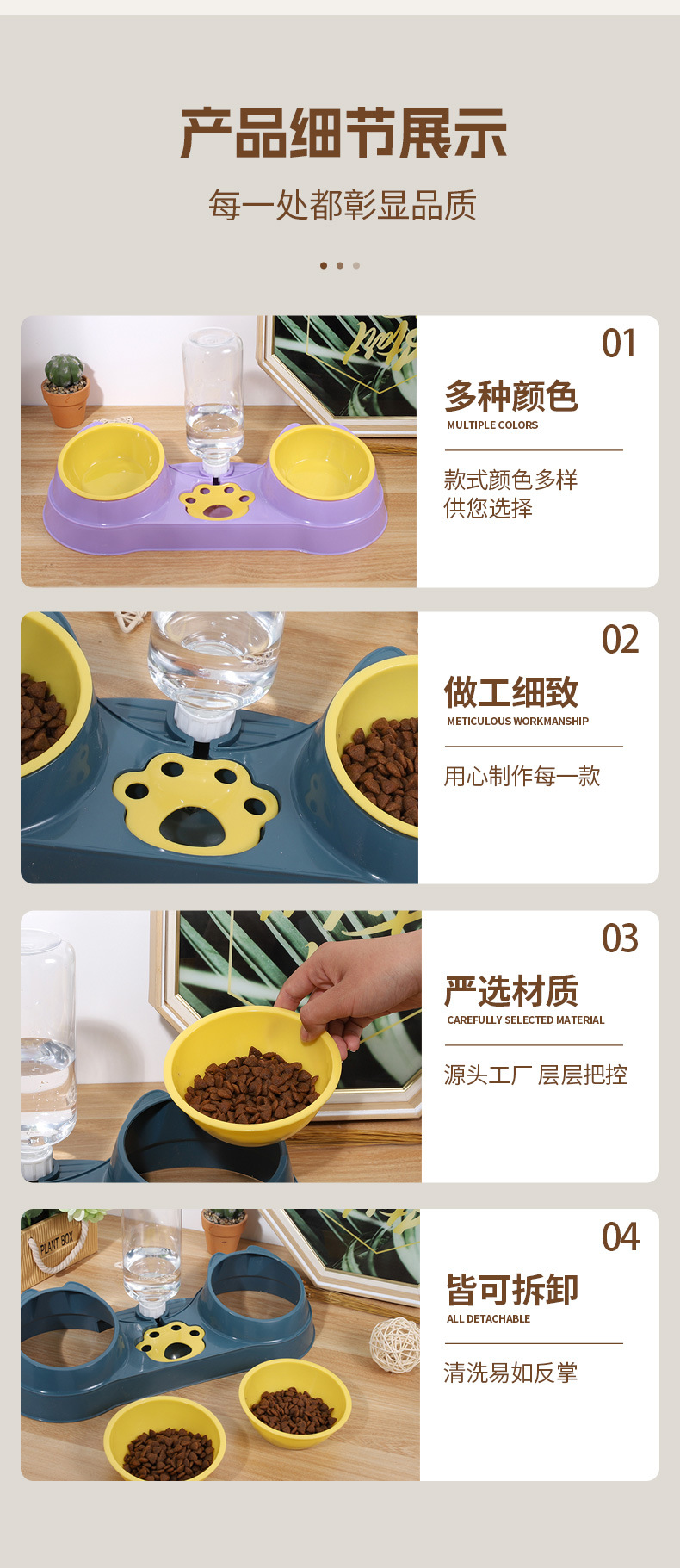 产品细节展示

每一处都彰显品质

01

多种颜色

MULTIPLE COLORS

款式颜色多样
供您选择

02

做工细致

METICULOUS WORKMANSHIP

用心制作每一款

03

严选材质

CAREFULLY SELECTED MATERIAL

源头工厂 层层把控

PLANT BOX

04

皆可拆卸

ALL DETACHABLE

清洗易如反掌