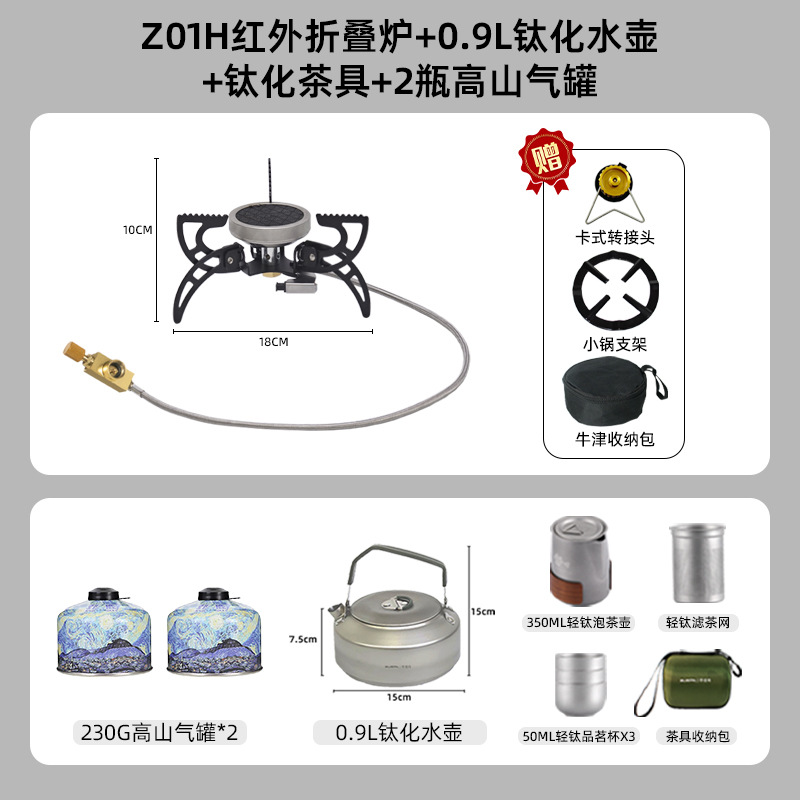 Z01H红外折叠炉+0.9L钛化水壶
+钛化茶具+2瓶高山气罐

10CM
18CM

赠
卡式转接头
小锅支架
牛津收纳包

230G高山气罐*2

7.5cm
15cm
15cm
0.9L钛化水壶

350ML轻钛泡茶壶
轻钛滤茶网
50ML轻钛品茗杯X3
茶具收纳包