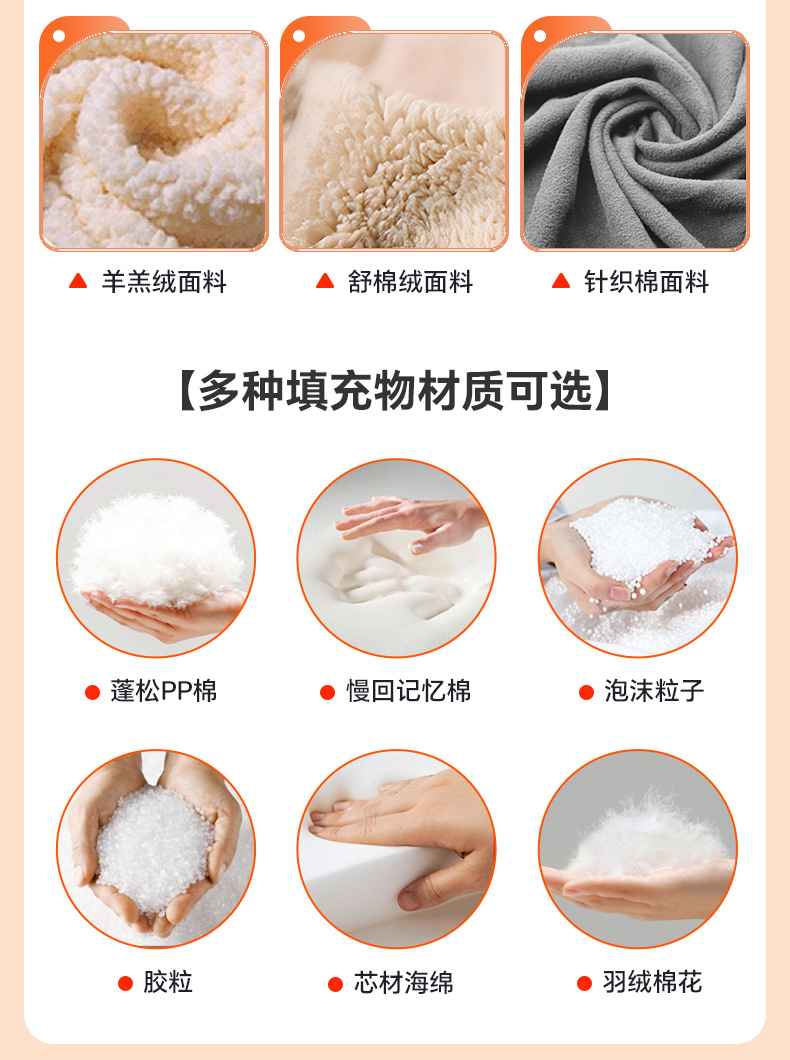 ▲ 羊羔绒面料

▲ 舒棉绒面料

▲ 针织棉面料

【多种填充物材质可选】

● 蓬松PP棉

● 慢回记忆棉

● 泡沫粒子

● 胶粒

● 芯材海绵

● 羽绒棉花