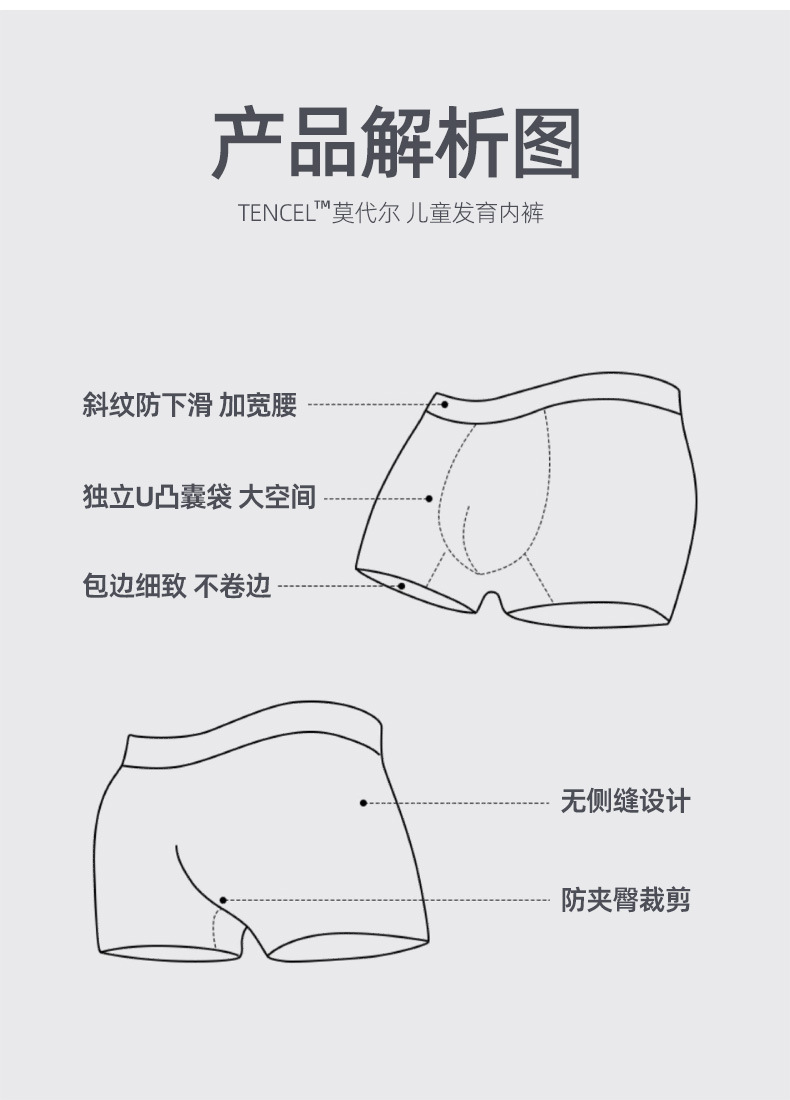 产品解析图

TENCEL™莫代尔 儿童发育内裤

斜纹防下滑 加宽腰

独立U凸囊袋 大空间

包边细致 不卷边

无侧缝设计

防夹臀裁剪