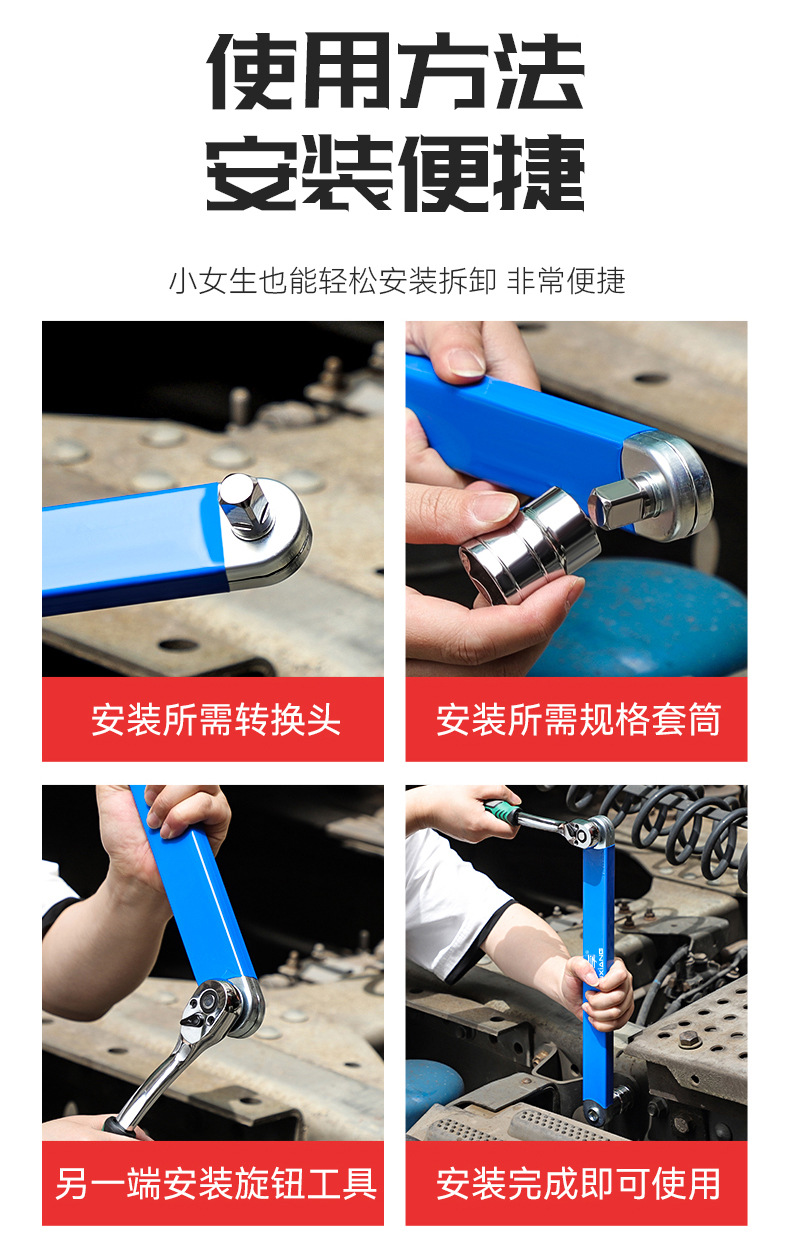 使用方法
安装便捷

小女生也能轻松安装拆卸 非常便捷

安装所需转换头

安装所需规格套筒

另一端安装旋钮工具

安装完成即可使用