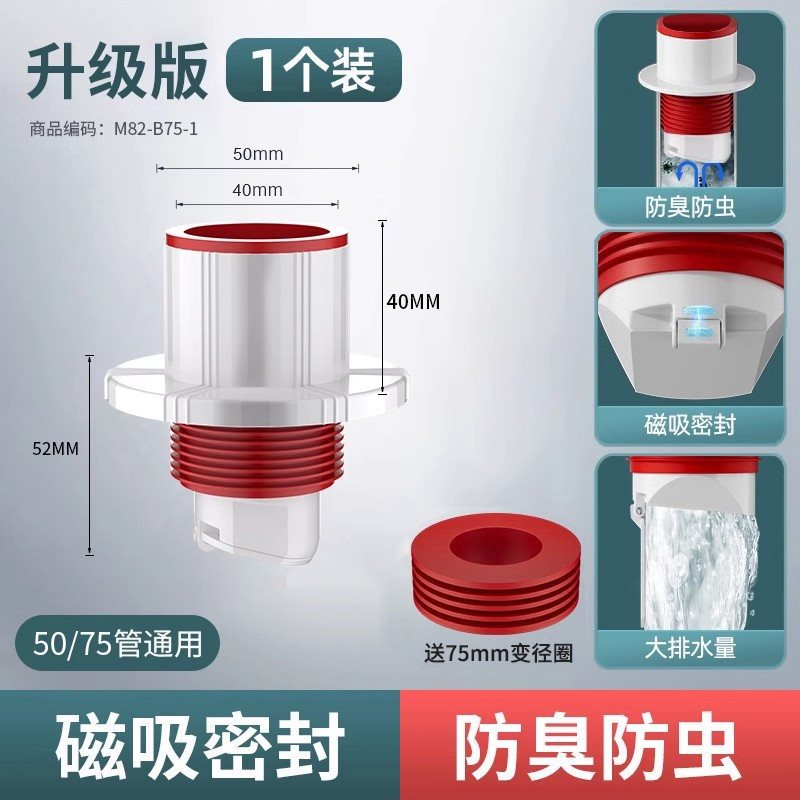 升级版 1个装

商品编码：M82-B75-1

50mm

40mm

40MM

52MM

50/75管通用

送75mm变径圈

防臭防虫

磁吸密封

大排水量

磁吸密封

防臭防虫