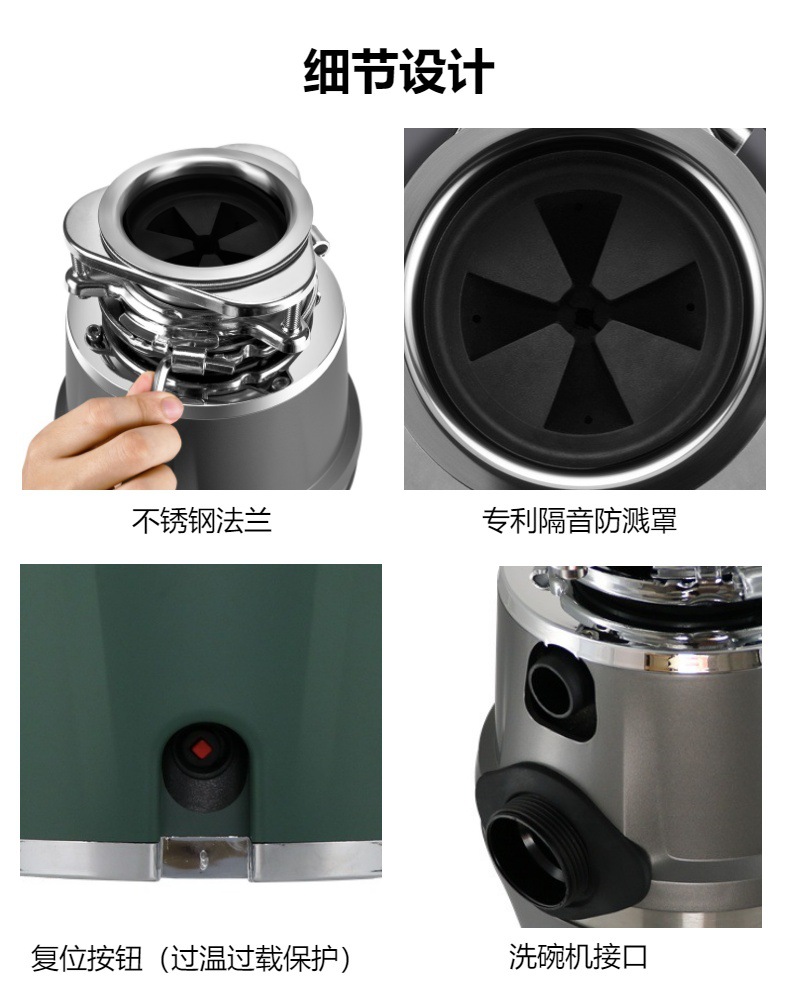 细节设计

不锈钢法兰

专利隔音防溅罩

复位按钮（过温过载保护）

洗碗机接口