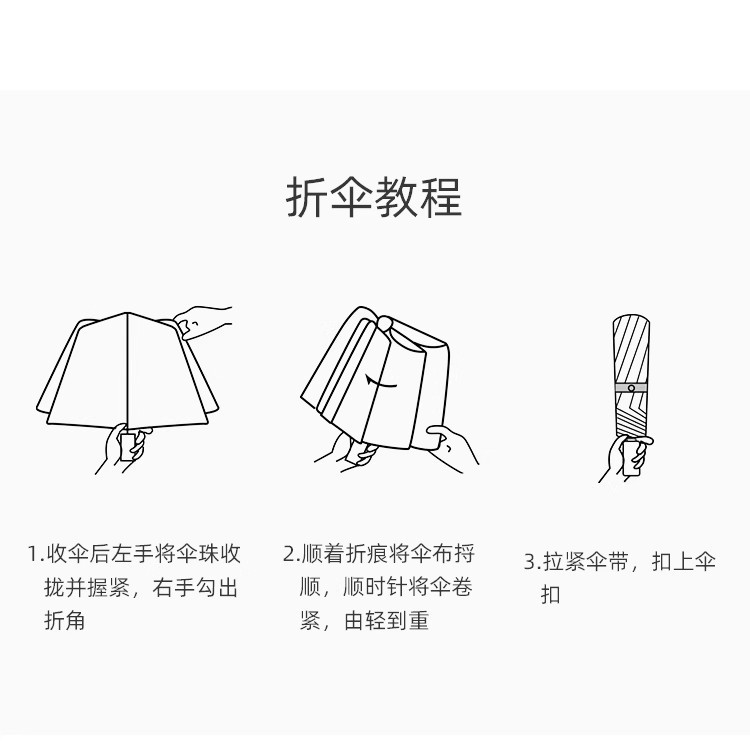 折伞教程

1.收伞后左手将伞珠收拢并握紧，右手勾出折角

2.顺着折痕将伞布捋顺，顺时针将伞卷紧，由轻到重

3.拉紧伞带，扣上伞扣