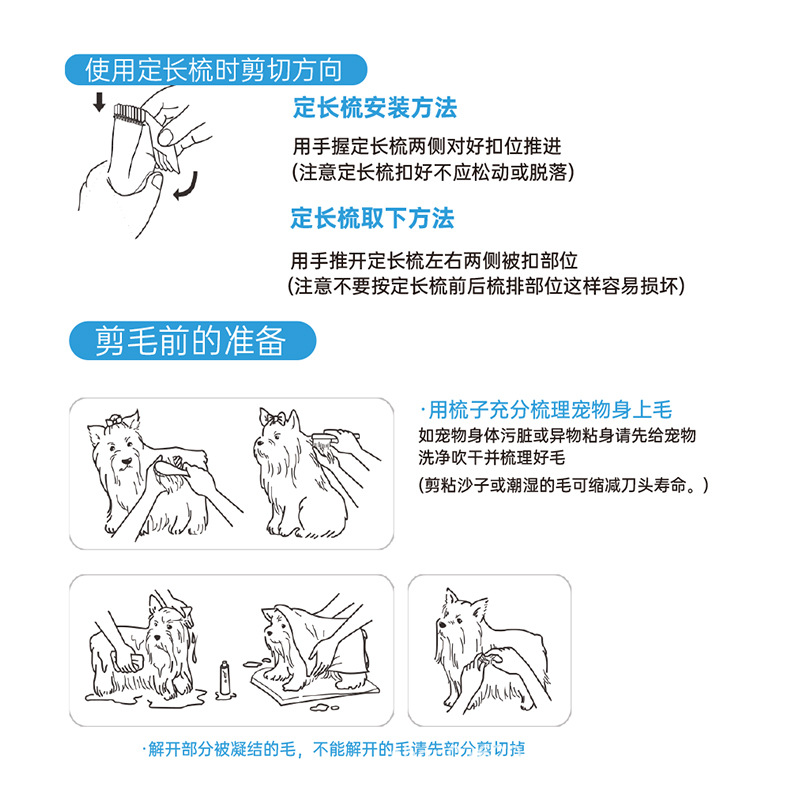 使用定长梳时剪切方向

定长梳安装方法

用手握定长梳两侧对好扣位推进
(注意定长梳扣好不应松动或脱落)

定长梳取下方法

用手推开定长梳左右两侧被扣部位
(注意不要按定长梳前后梳排部位这样容易损坏)

剪毛前的准备

·用梳子充分梳理宠物身上毛
如宠物身体污脏或异物粘身请先给宠物洗净吹干并梳理好毛
(剪粘沙子或潮湿的毛可缩减刀头寿命。)

·解开部分被凝结的毛，不能解开的毛请先部分剪切掉