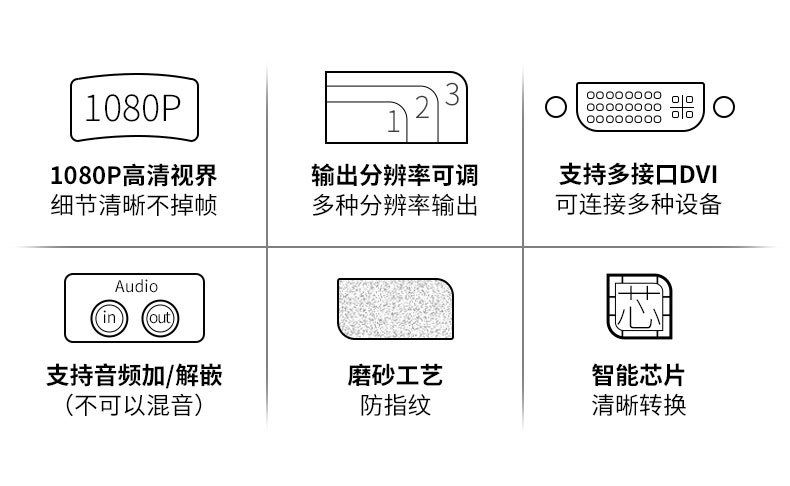 1080P

1080P高清视界
细节清晰不掉帧

1 2 3

输出分辨率可调
多种分辨率输出

支持多接口DVI
可连接多种设备

Audio
in out

支持音频加/解嵌
（不可以混音）

磨砂工艺
防指纹

芯

智能芯片
清晰转换