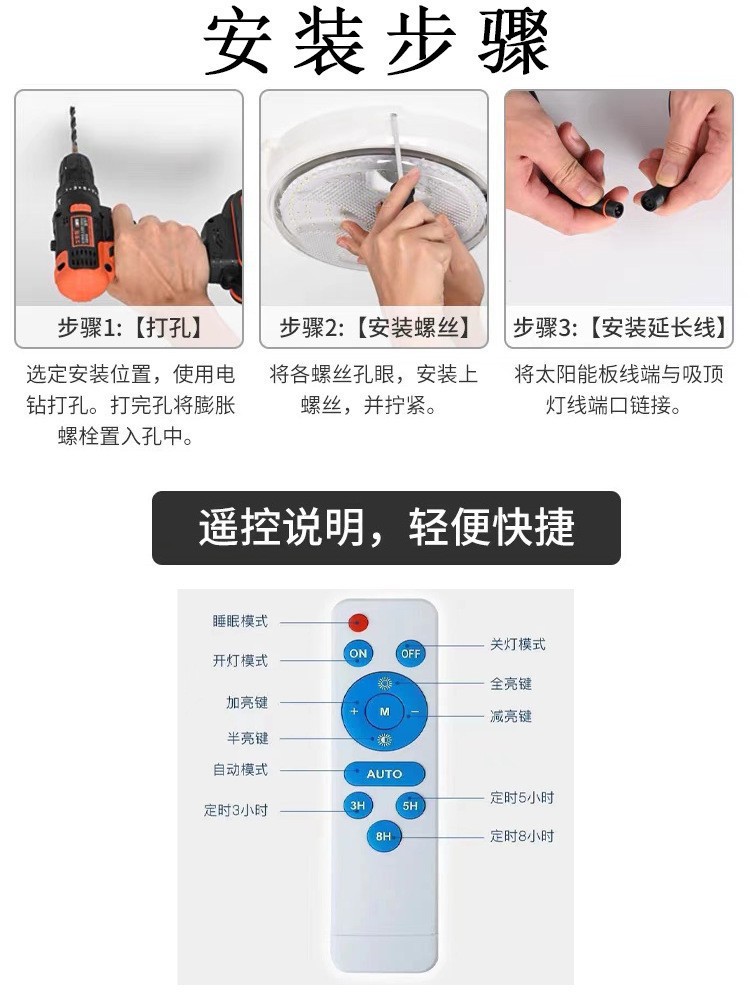 安装步骤

步骤1:【打孔】

选定安装位置，使用电钻打孔。打完孔将膨胀螺栓置入孔中。

步骤2:【安装螺丝】

将各螺丝孔眼，安装上螺丝，并拧紧。

步骤3:【安装延长线】

将太阳能板线端与吸顶灯线端口链接。

遥控说明，轻便快捷

睡眠模式
开灯模式
ON
OFF
关灯模式
全亮键
加亮键
+
M
−
减亮键
半亮键
自动模式
AUTO
定时3小时
3H
5H
定时5小时
8H
定时8小时