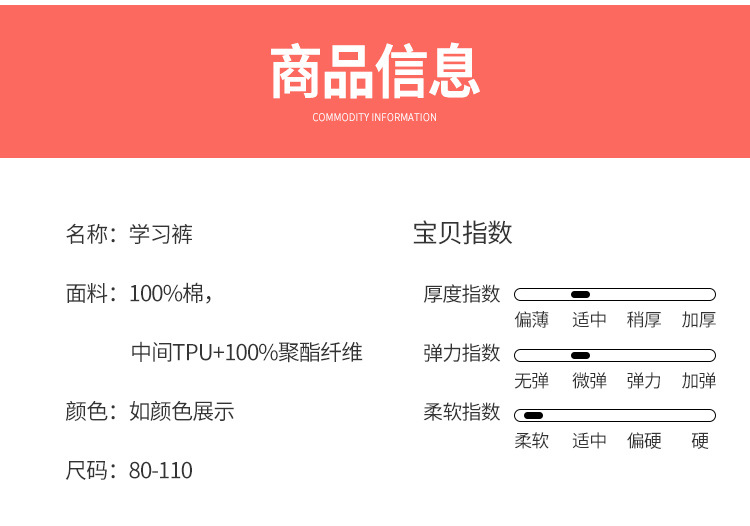 商品信息
COMMODITY INFORMATION

名称：学习裤

面料：100%棉，

中间TPU+100%聚酯纤维

颜色：如颜色展示

尺码：80-110

宝贝指数

厚度指数
偏薄 适中 稍厚 加厚

弹力指数
无弹 微弹 弹力 加弹

柔软指数
柔软 适中 偏硬 硬