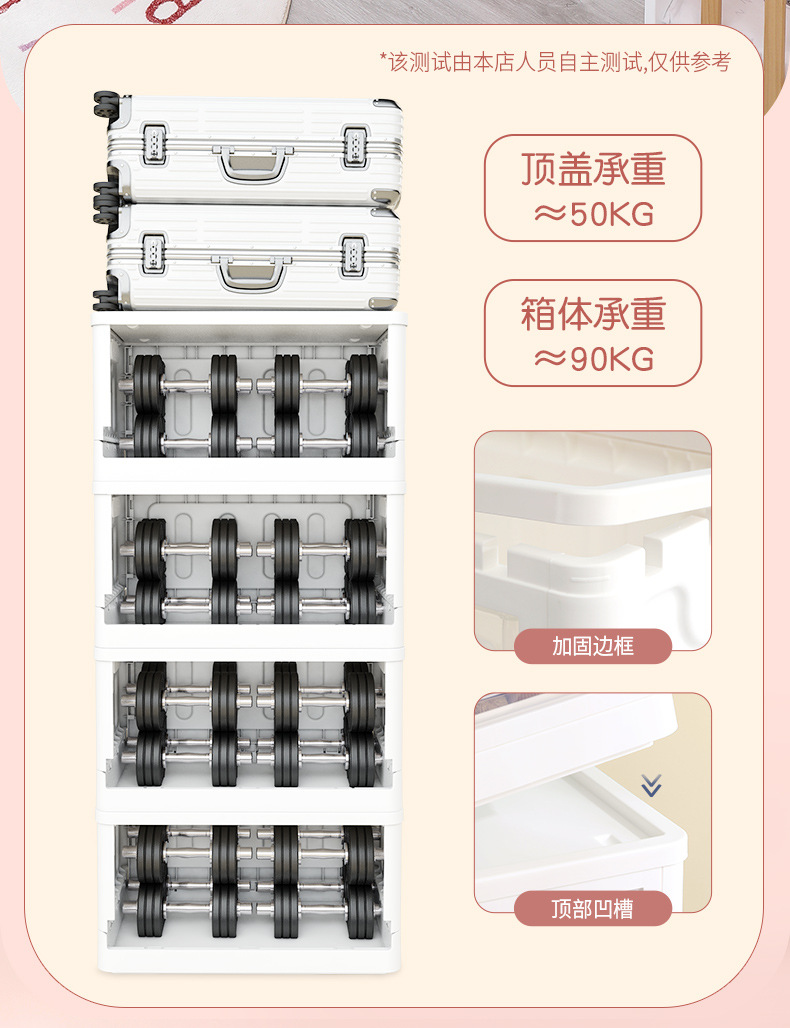 *该测试由本店人员自主测试,仅供参考

顶盖承重
≈50KG

箱体承重
≈90KG

加固边框

顶部凹槽