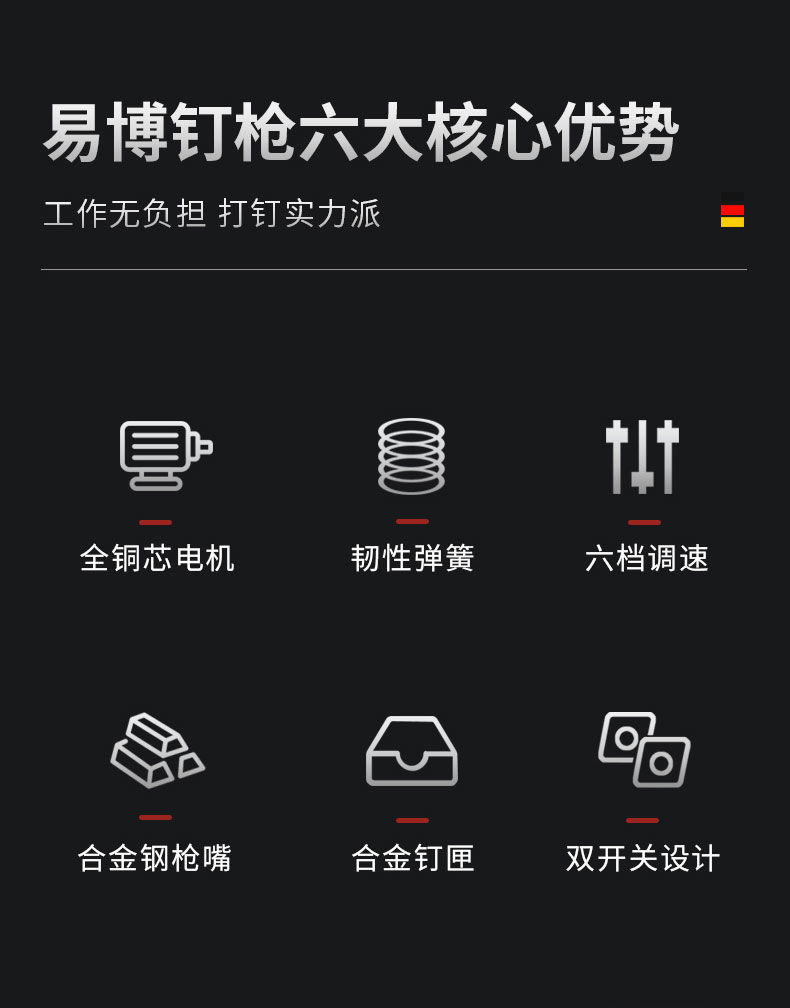 易博钉枪六大核心优势

工作无负担 打钉实力派

全铜芯电机

韧性弹簧

六档调速

合金钢枪嘴

合金钉匣

双开关设计