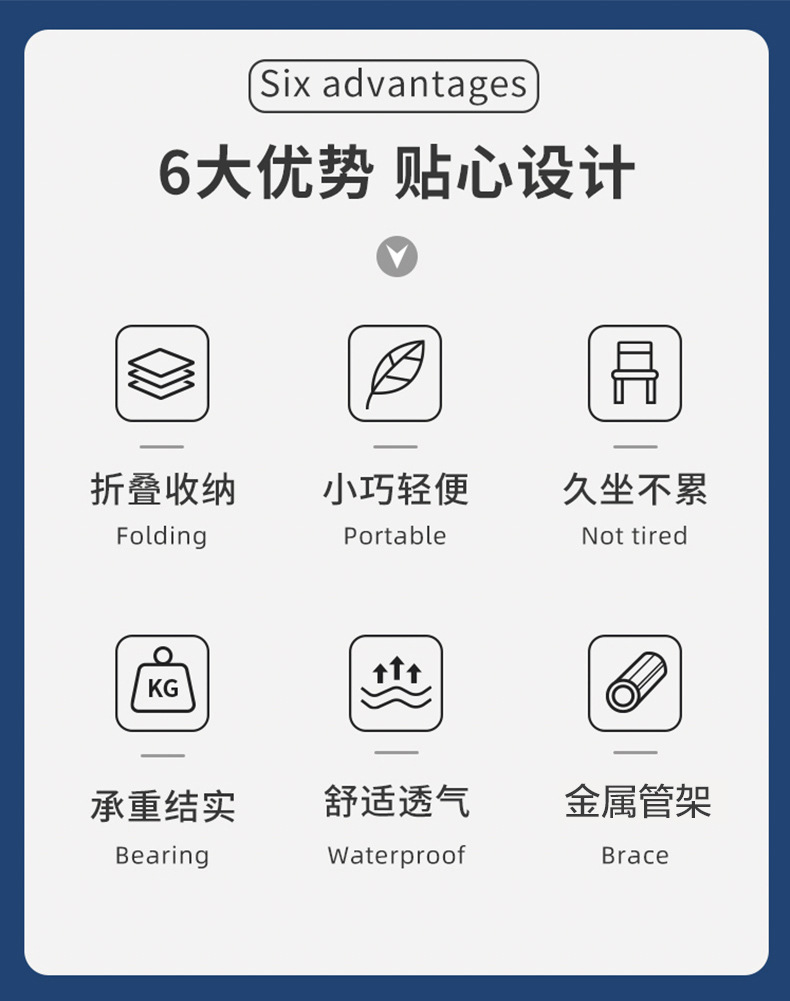 Six advantages

6大优势 贴心设计

折叠收纳
Folding

小巧轻便
Portable

久坐不累
Not tired

KG

承重结实
Bearing

舒适透气
Waterproof

金属管架
Brace