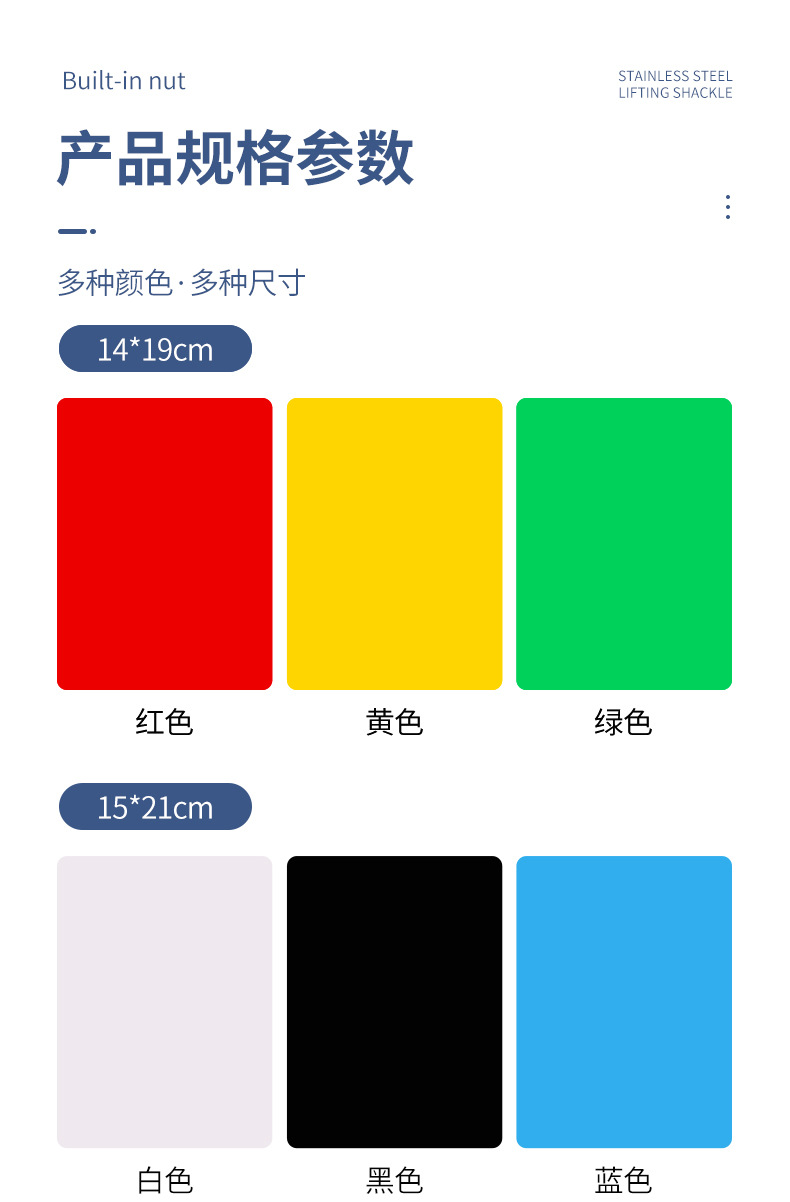 Built-in nut

STAINLESS STEEL
LIFTING SHACKLE

产品规格参数

多种颜色·多种尺寸

14*19cm

红色

黄色

绿色

15*21cm

白色

黑色

蓝色