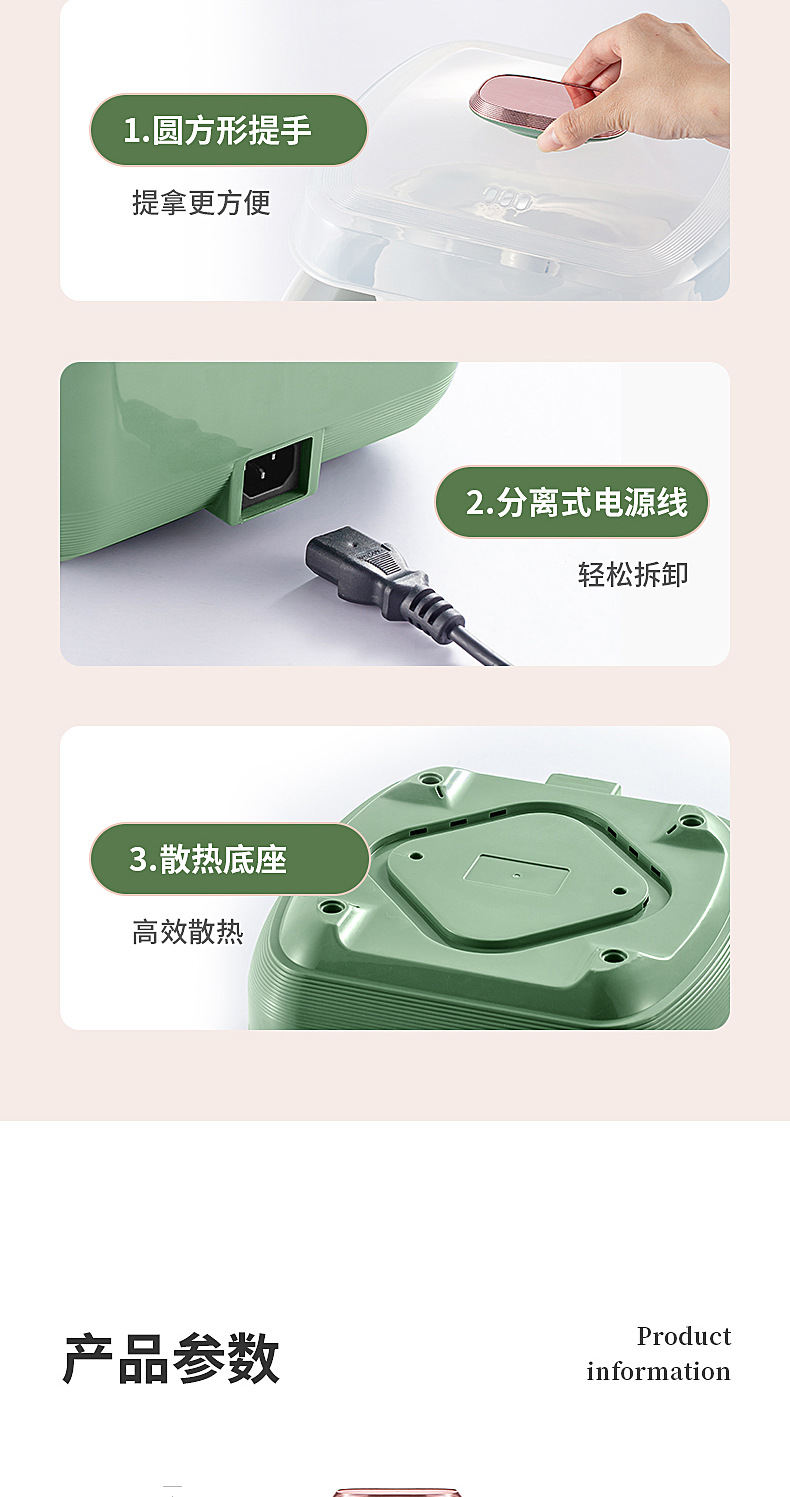 1.圆方形提手

提拿更方便

2.分离式电源线

轻松拆卸

3.散热底座

高效散热

产品参数

Product information