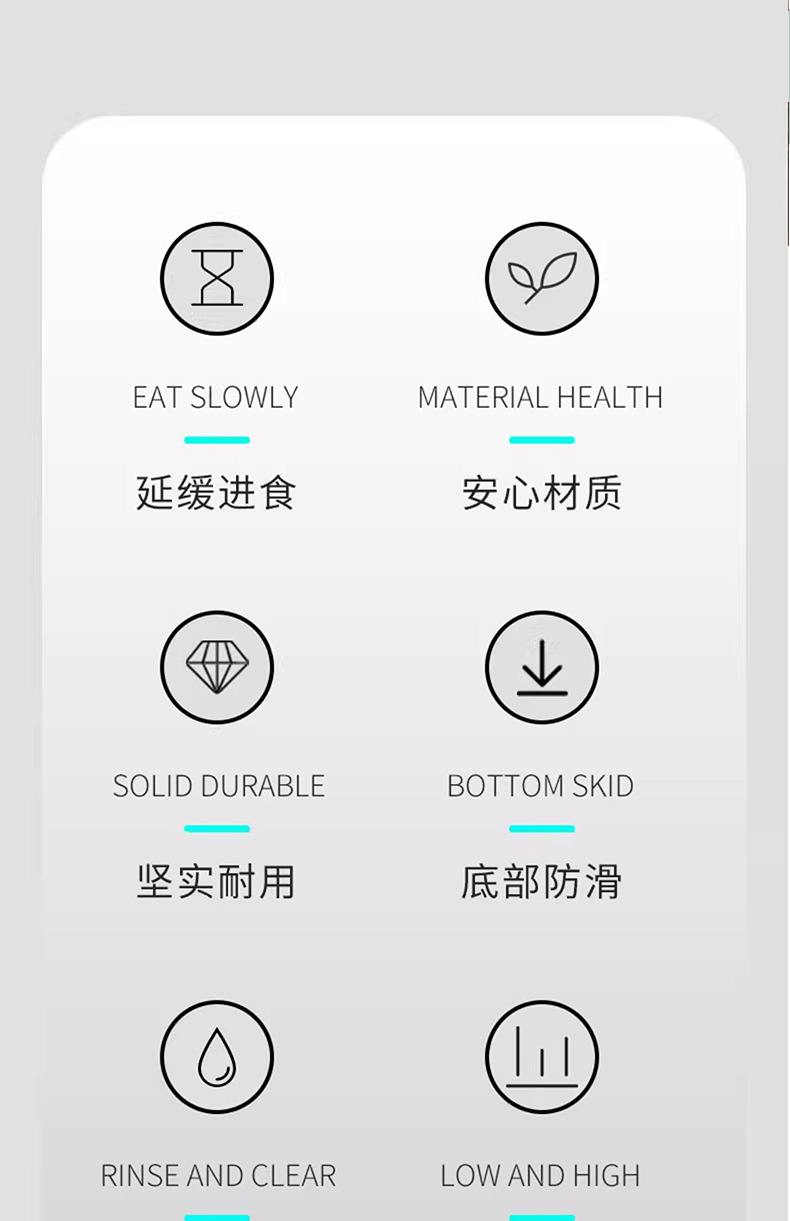 EAT SLOWLY

延缓进食

MATERIAL HEALTH

安心材质

SOLID DURABLE

坚实耐用

BOTTOM SKID

底部防滑

RINSE AND CLEAR

LOW AND HIGH