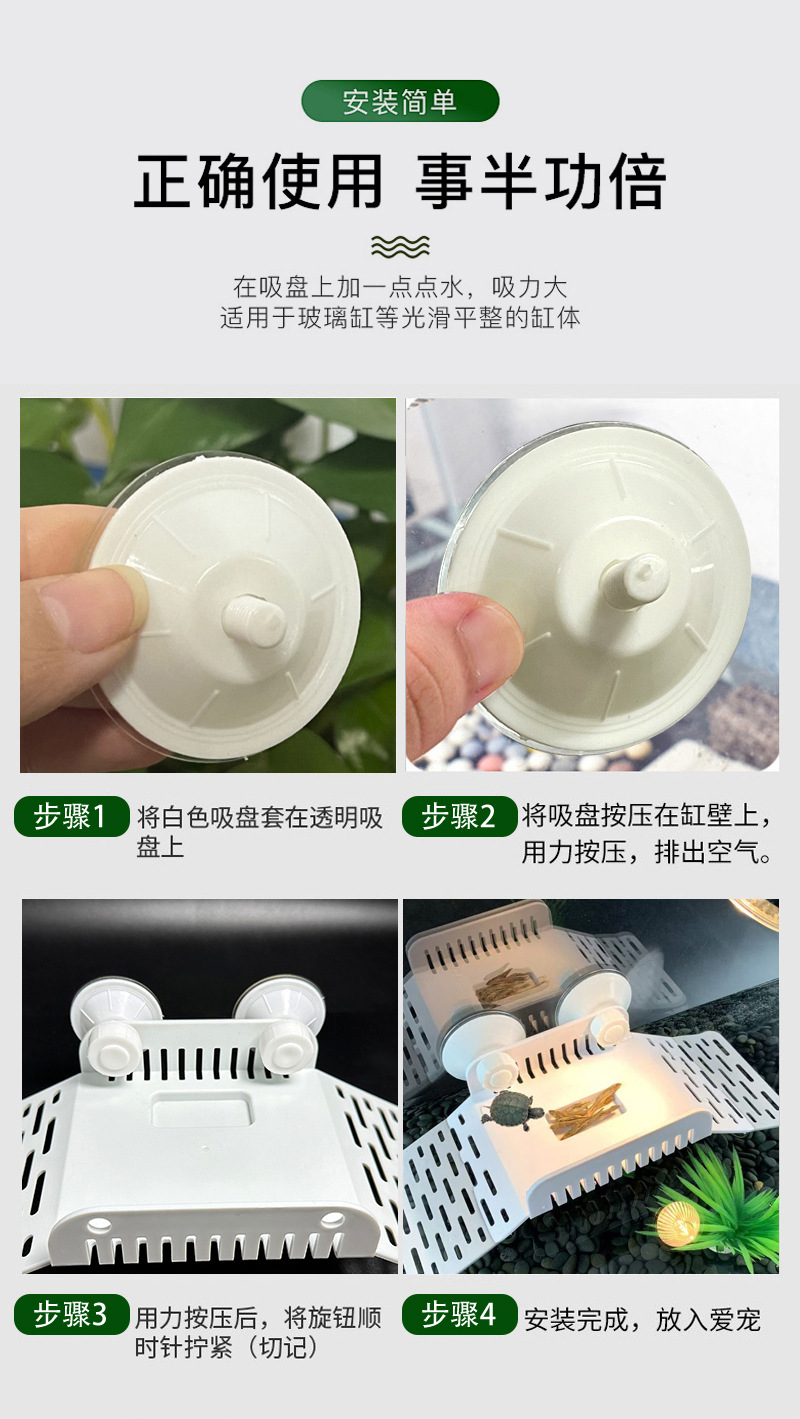 安装简单

正确使用 事半功倍

在吸盘上加一点点水，吸力大
适用于玻璃缸等光滑平整的缸体

步骤1 将白色吸盘套在透明吸盘上

步骤2 将吸盘按压在缸壁上，用力按压，排出空气。

步骤3 用力按压后，将旋钮顺时针拧紧（切记）

步骤4 安装完成，放入爱宠