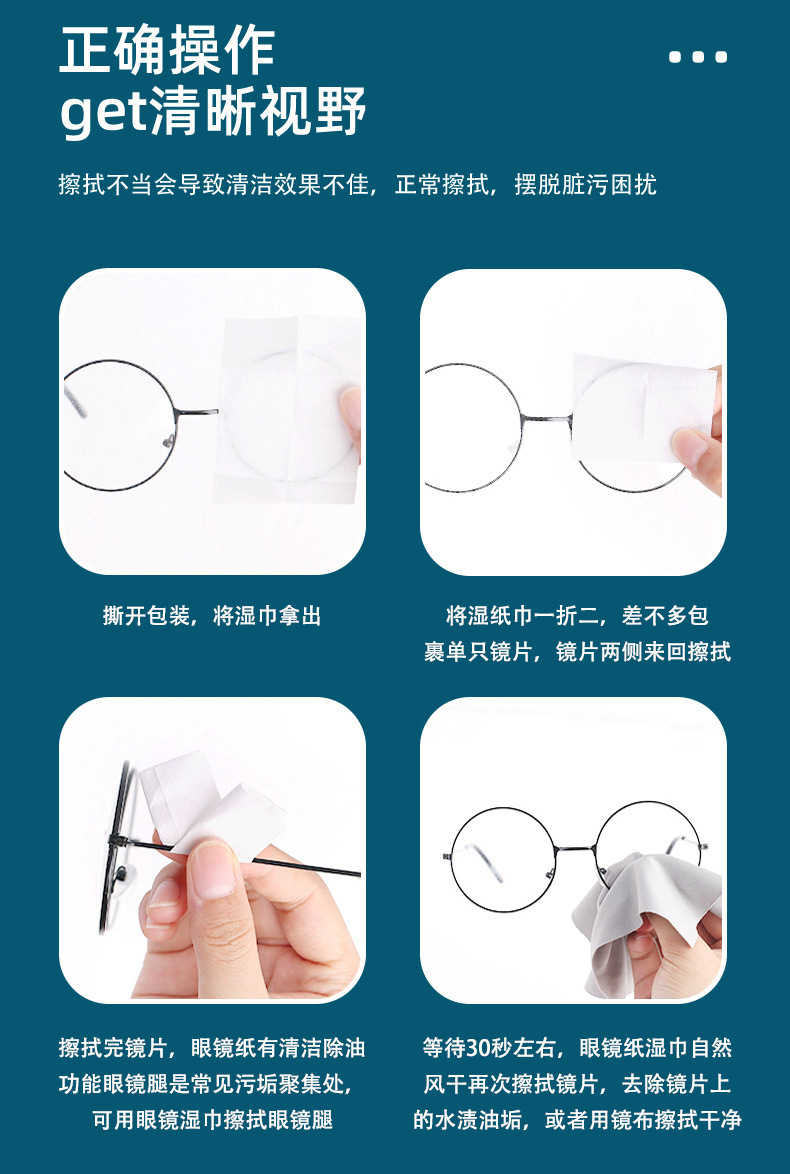 正确操作
get清晰视野

擦拭不当会导致清洁效果不佳，正常擦拭，摆脱脏污困扰

撕开包装，将湿巾拿出

将湿纸巾一折二，差不多包裹单只镜片，镜片两侧来回擦拭

擦拭完镜片，眼镜纸有清洁除油功能眼镜腿是常见污垢聚集处，可用眼镜湿巾擦拭眼镜腿

等待30秒左右，眼镜纸湿巾自然风干再次擦拭镜片，去除镜片上的水渍油垢，或者用镜布擦拭干净