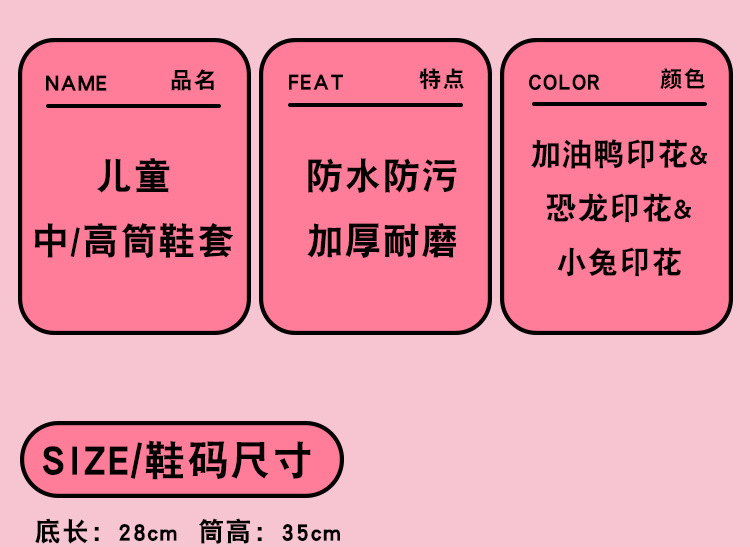 NAME 品名

儿童
中/高筒鞋套

FEAT 特点

防水防污
加厚耐磨

COLOR 颜色

加油鸭印花&
恐龙印花&
小兔印花

SIZE/鞋码尺寸

底长：28cm 筒高：35cm