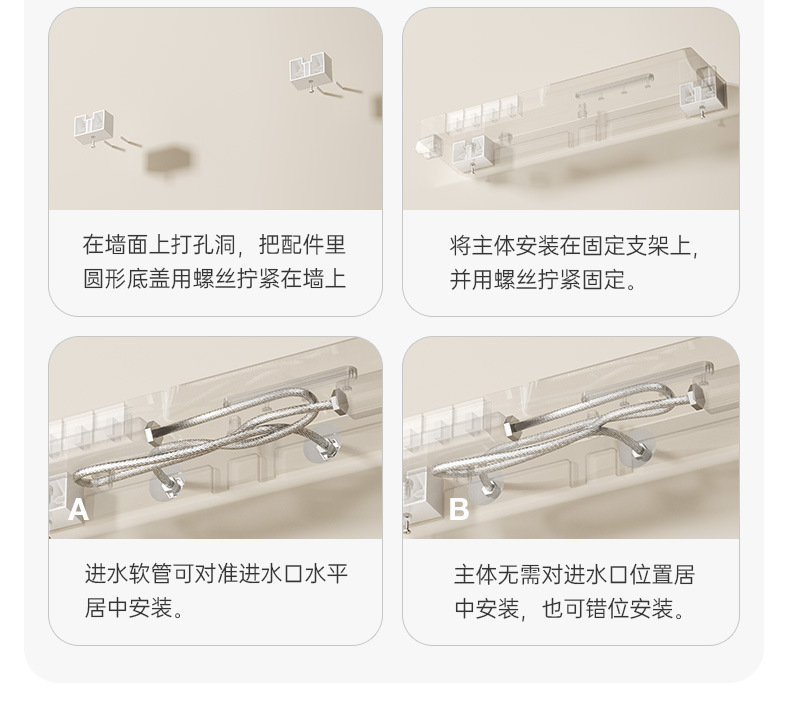 在墙面上打孔洞，把配件里圆形底盖用螺丝拧紧在墙上

将主体安装在固定支架上，并用螺丝拧紧固定。

A

进水软管可对准进水口水平居中安装。

B

主体无需对进水口位置居中安装，也可错位安装。