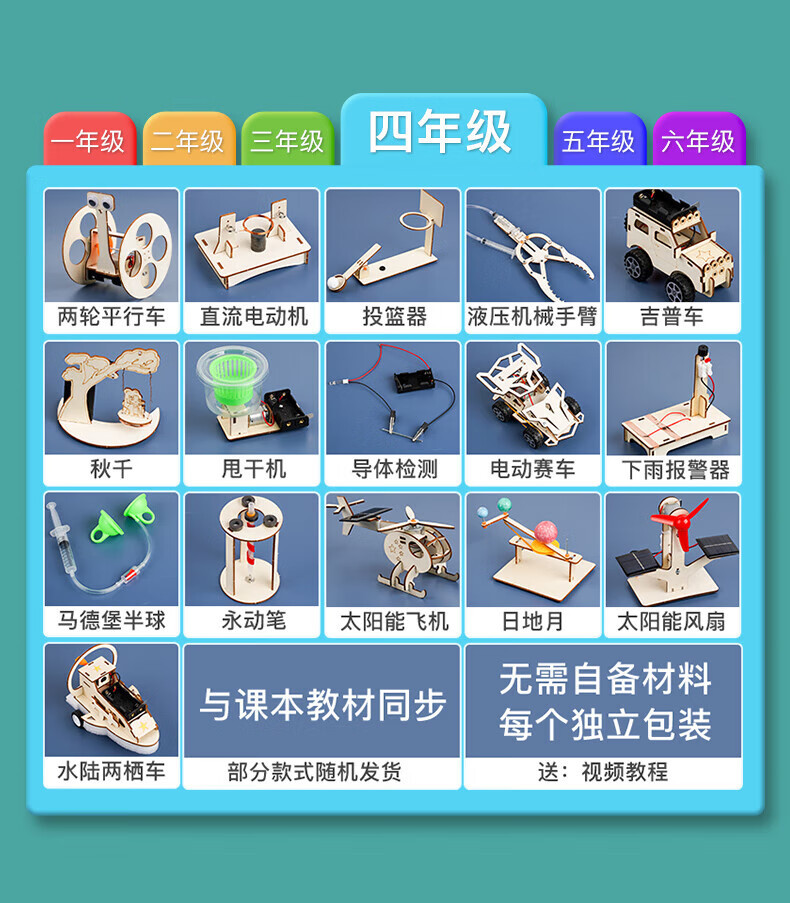 一年级 二年级 三年级 四年级 五年级 六年级

两轮平行车
直流电动机
投篮器
液压机械手臂
吉普车

秋千
甩干机
导体检测
电动赛车
下雨报警器

马德堡半球
永动笔
太阳能飞机
日地月
太阳能风扇

水陆两栖车
与课本教材同步
部分款式随机发货
无需自备材料
每个独立包装
送：视频教程