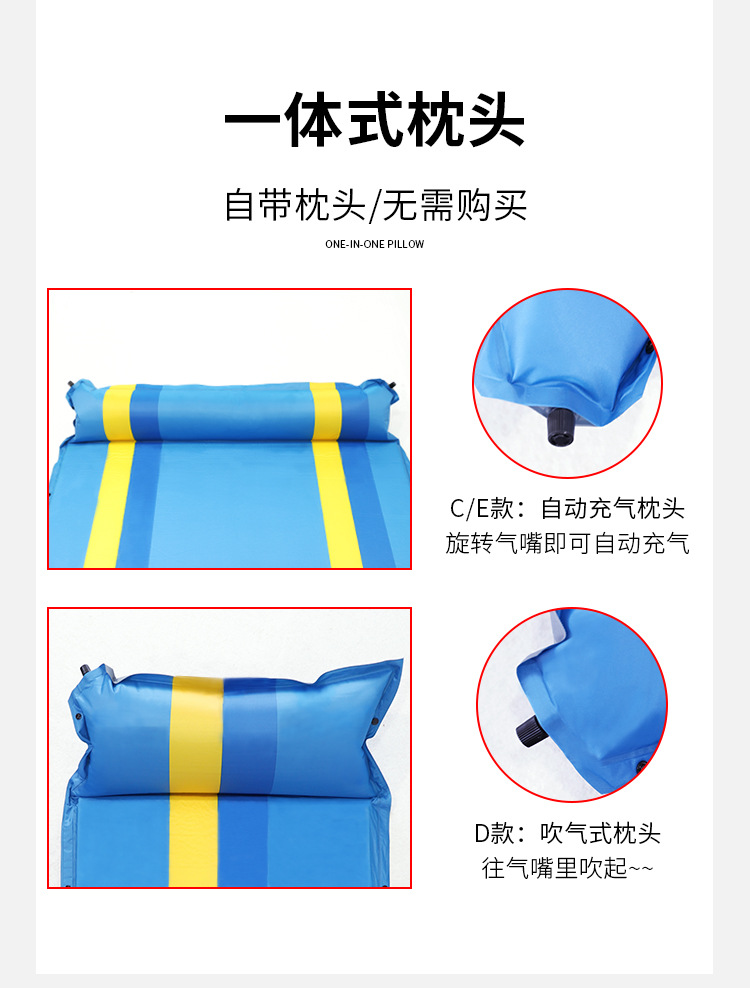 一体式枕头

自带枕头/无需购买

ONE-IN-ONE PILLOW

C/E款：自动充气枕头
旋转气嘴即可自动充气

D款：吹气式枕头
往气嘴里吹起~~