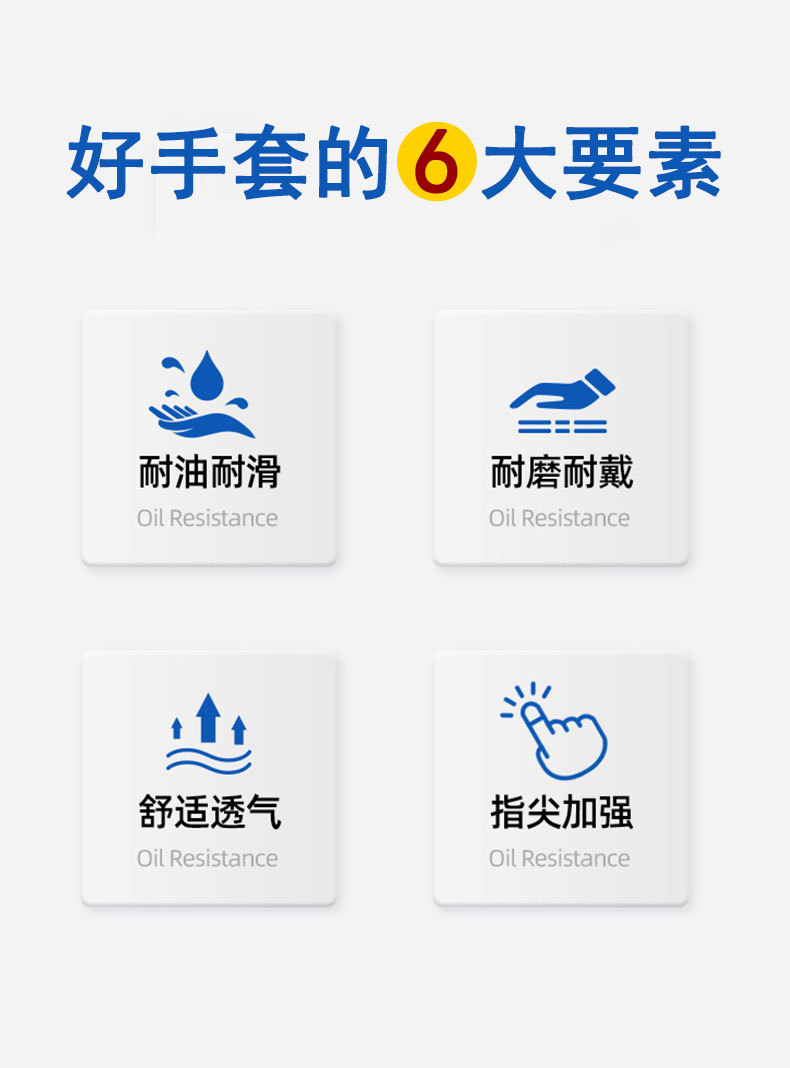 好手套的6大要素

耐油耐滑
Oil Resistance

耐磨耐戴
Oil Resistance

舒适透气
Oil Resistance

指尖加强
Oil Resistance