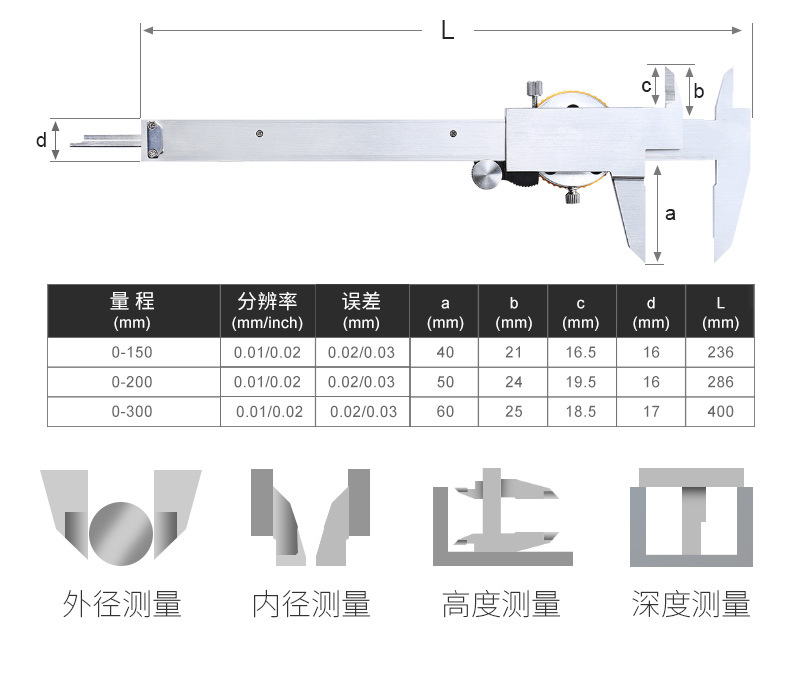 L

c

b

d

a

| 量 程 (mm) | 分辨率 (mm/inch) | 误差 (mm) | a (mm) | b (mm) | c (mm) | d (mm) | L (mm) |
|---|---|---|---|---|---|---|---|
| 0-150 | 0.01/0.02 | 0.02/0.03 | 40 | 21 | 16.5 | 16 | 236 |
| 0-200 | 0.01/0.02 | 0.02/0.03 | 50 | 24 | 19.5 | 16 | 286 |
| 0-300 | 0.01/0.02 | 0.02/0.03 | 60 | 25 | 18.5 | 17 | 400 |

外径测量

内径测量

高度测量

深度测量