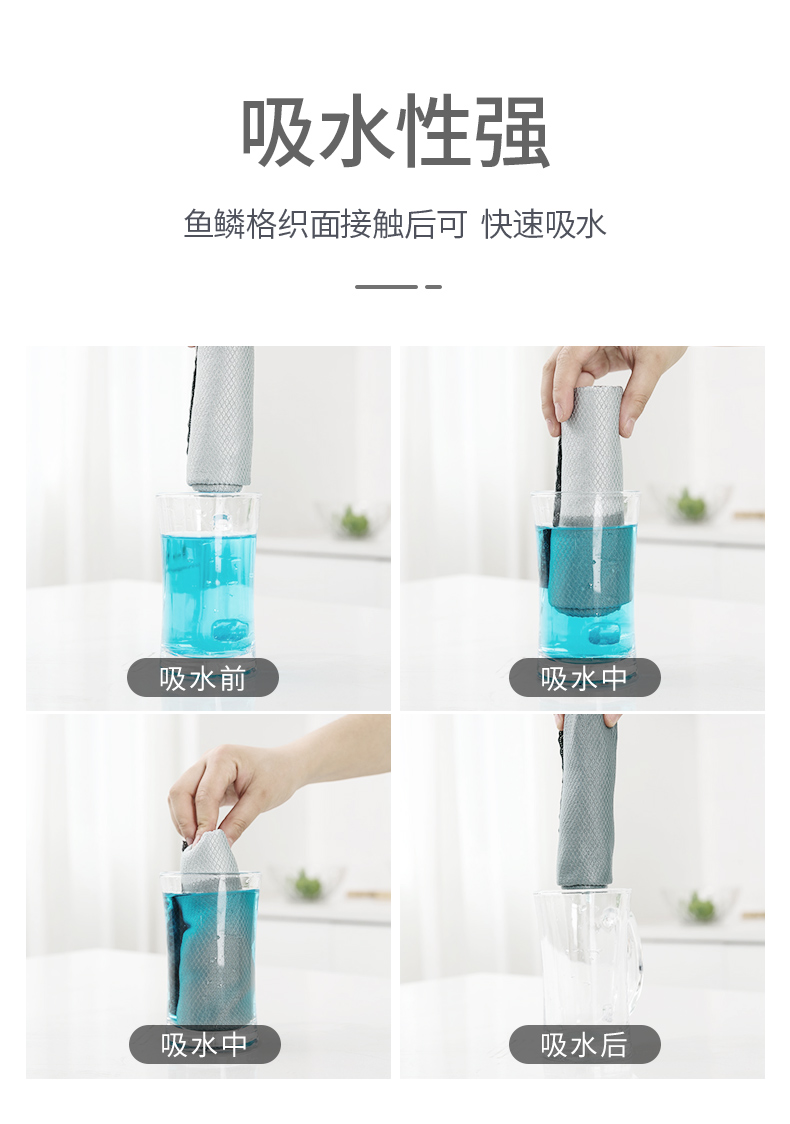 吸水性强

鱼鳞格织面接触后可 快速吸水

吸水前

吸水中

吸水中

吸水后