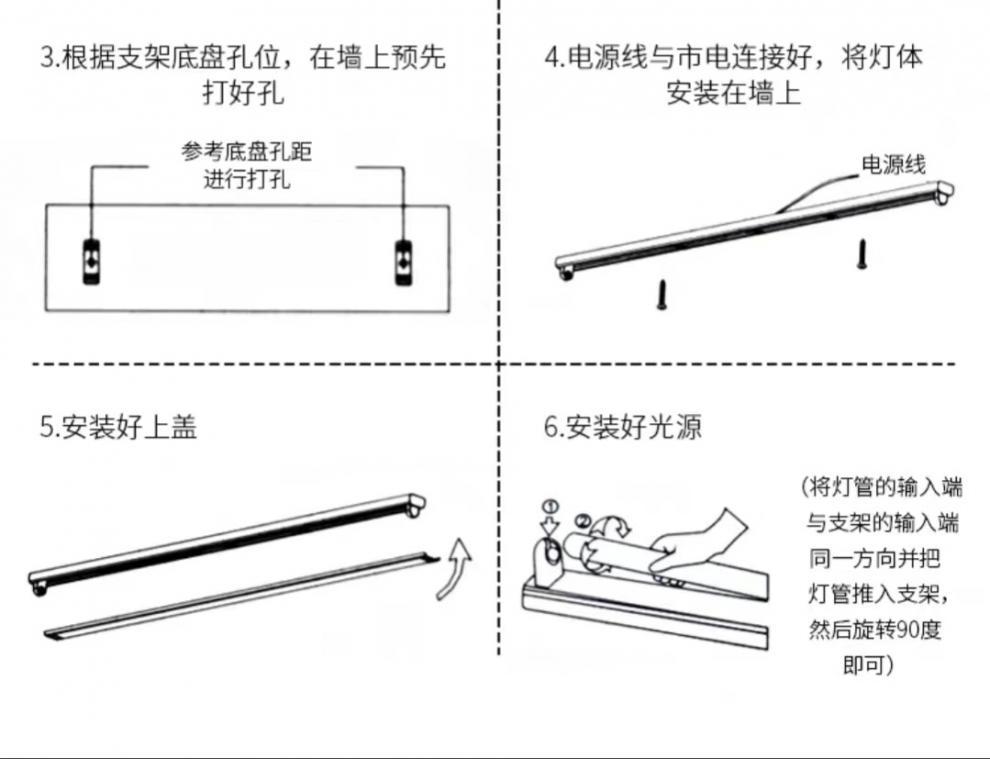 3.根据支架底盘孔位，在墙上预先打好孔

参考底盘孔距进行打孔

4.电源线与市电连接好，将灯体安装在墙上

电源线

5.安装好上盖

6.安装好光源

①
②

（将灯管的输入端与支架的输入端同一方向并把灯管推入支架，然后旋转90度即可）