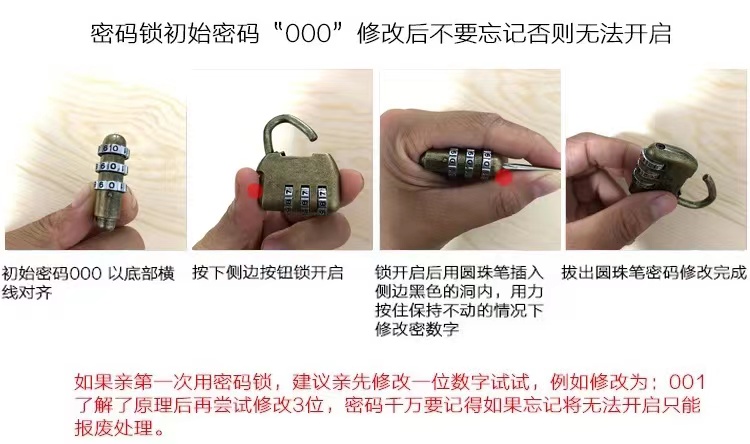 密码锁初始密码“000”修改后不要忘记否则无法开启

初始密码000 以底部横线对齐

按下侧边按钮锁开启

锁开启后用圆珠笔插入侧边黑色的洞内，用力按住保持不动的情况下修改密数字

拔出圆珠笔密码修改完成

如果亲第一次用密码锁，建议亲先修改一位数字试试，例如修改为：001 了解了原理后再尝试修改3位，密码千万要记得如果忘记将无法开启只能报废处理。