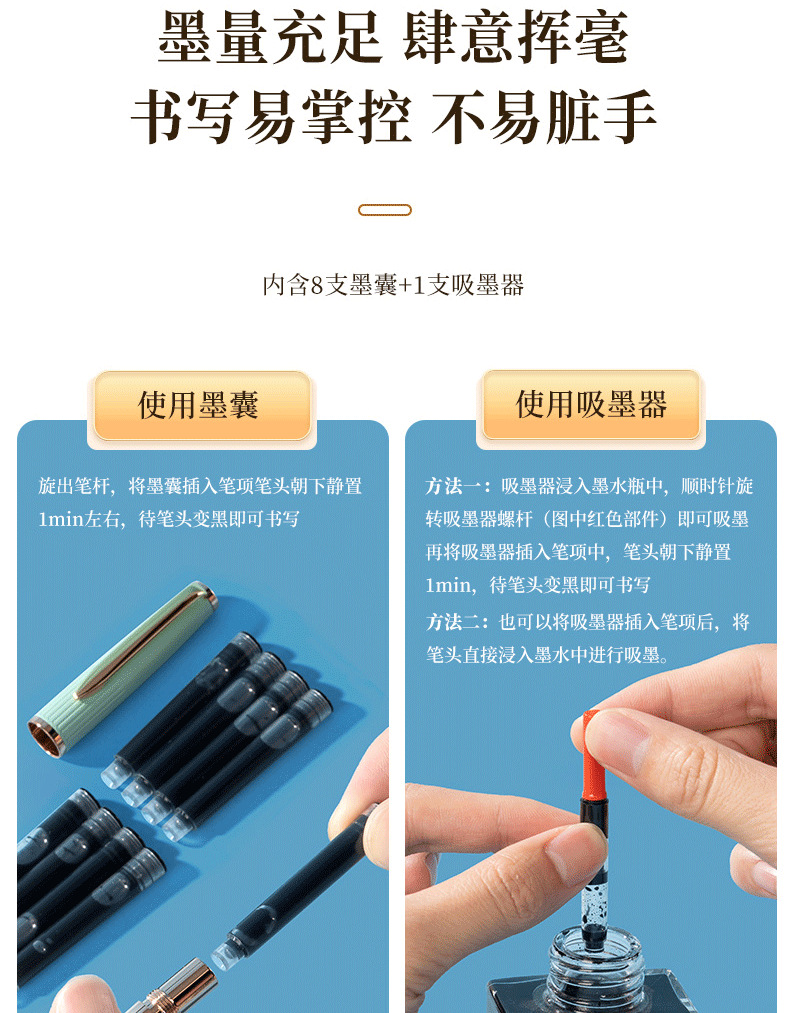 墨量充足 肆意挥毫
书写易掌控 不易脏手

内含8支墨囊+1支吸墨器

使用墨囊

旋出笔杆，将墨囊插入笔项笔头朝下静置1min左右，待笔头变黑即可书写

使用吸墨器

方法一：吸墨器浸入墨水瓶中，顺时针旋转吸墨器螺杆（图中红色部件）即可吸墨再将吸墨器插入笔项中，笔头朝下静置1min，待笔头变黑即可书写

方法二：也可以将吸墨器插入笔项后，将笔头直接浸入墨水中进行吸墨。