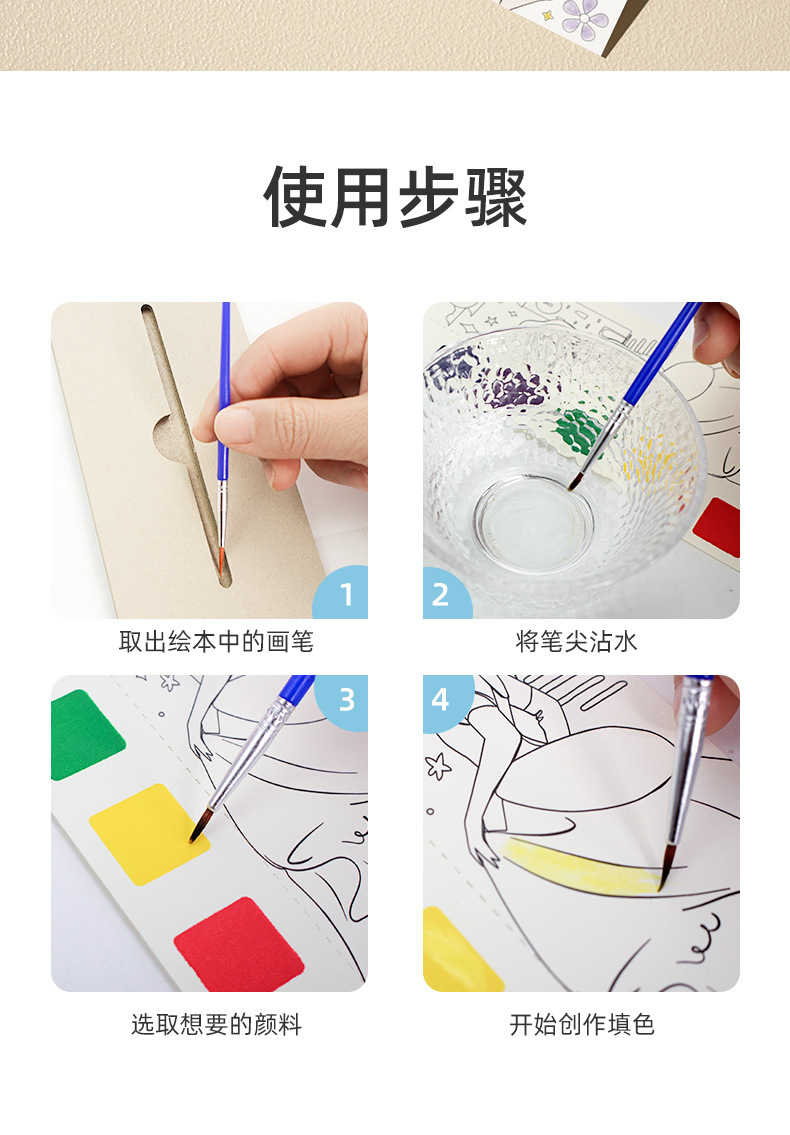 使用步骤

1
取出绘本中的画笔

2
将笔尖沾水

3
选取想要的颜料

4
开始创作填色