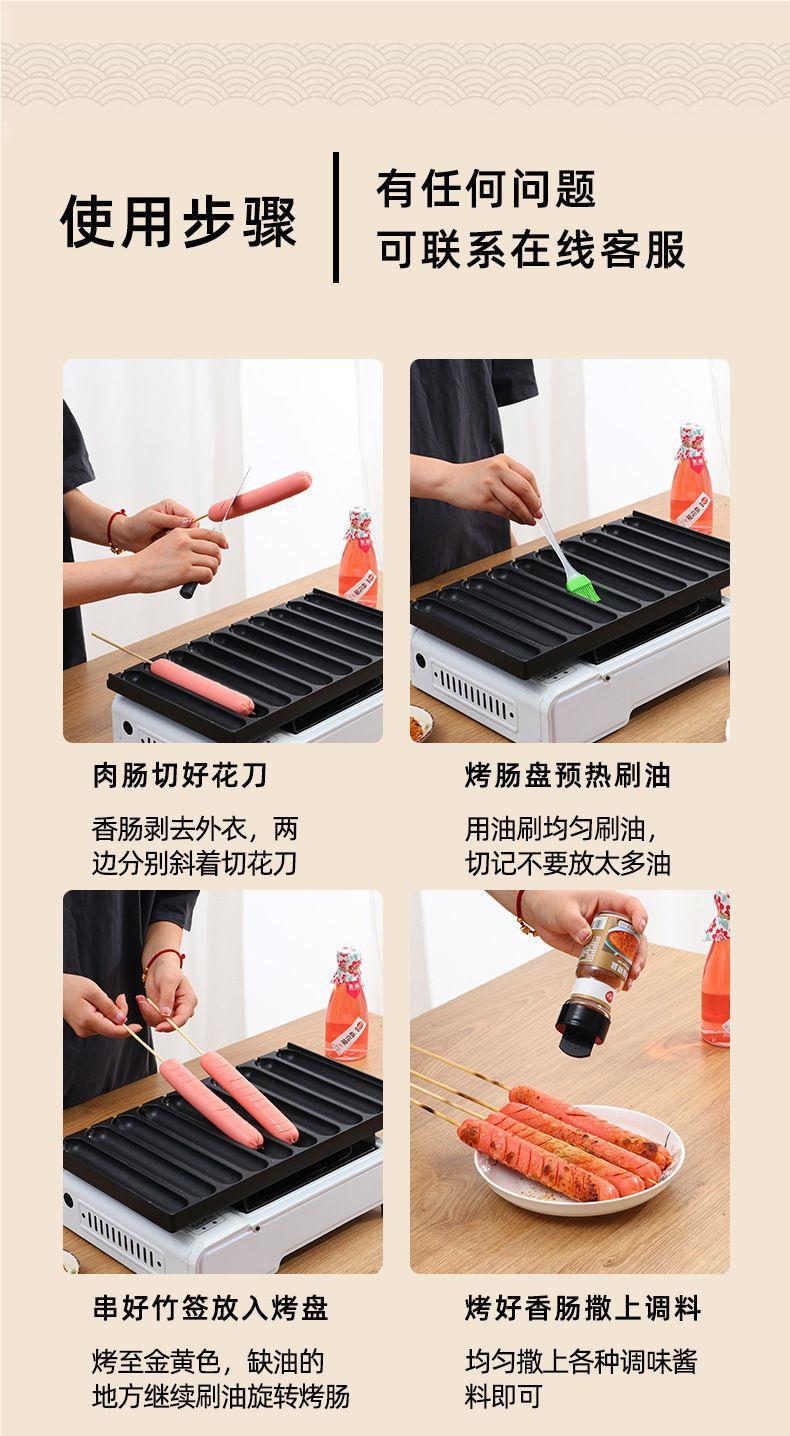 使用步骤

有任何问题
可联系在线客服

肉肠切好花刀

香肠剥去外衣，两边分别斜着切花刀

烤肠盘预热刷油

用油刷均匀刷油，切记不要放太多油

串好竹签放入烤盘

烤至金黄色，缺油的地方继续刷油旋转烤肠

烤好香肠撒上调料

均匀撒上各种调味酱料即可