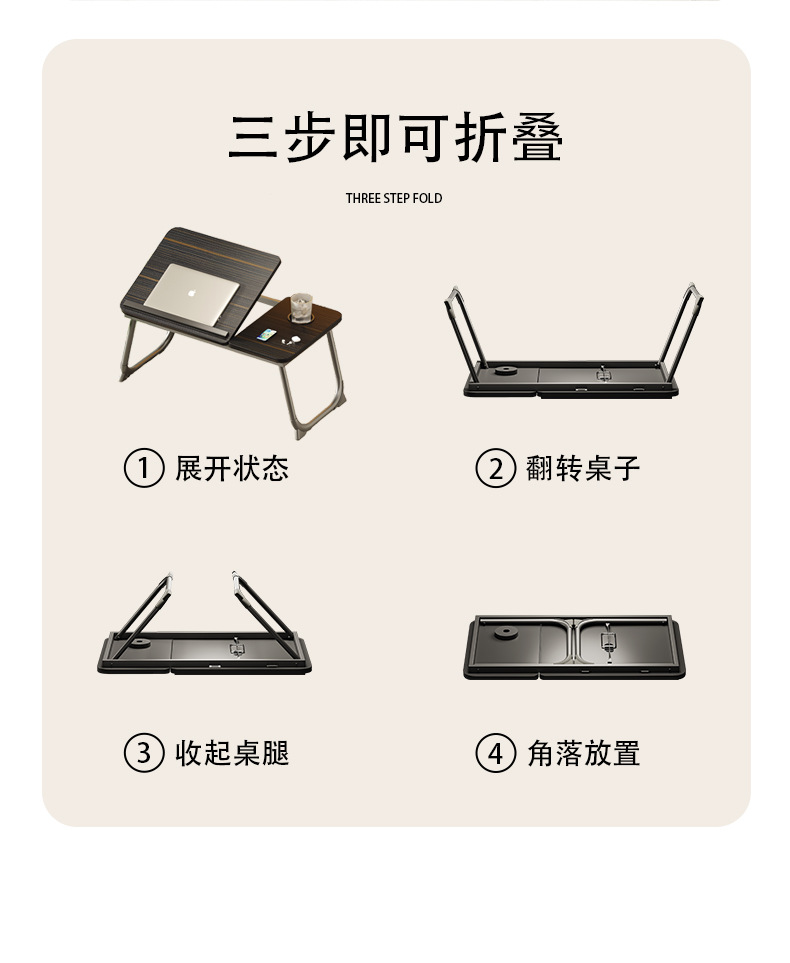 三步即可折叠

THREE STEP FOLD

① 展开状态

② 翻转桌子

③ 收起桌腿

④ 角落放置