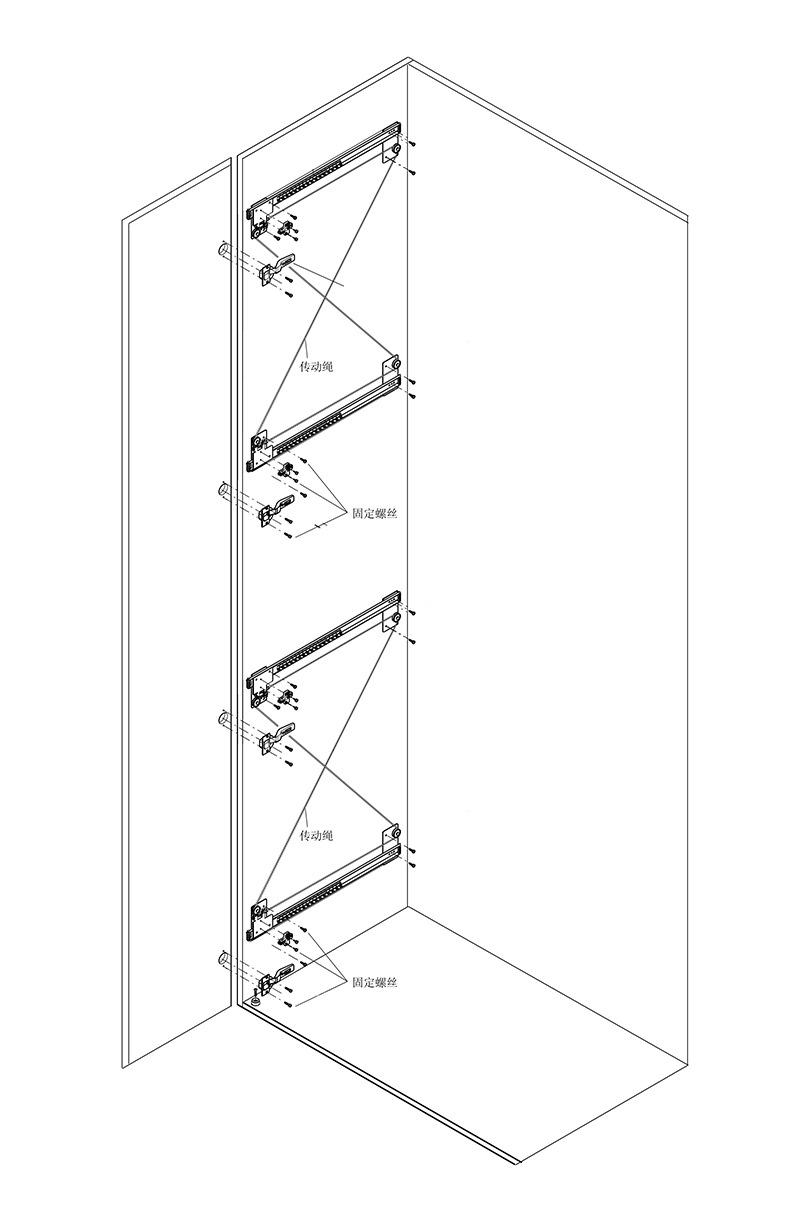 传动绳

固定螺丝

传动绳

固定螺丝