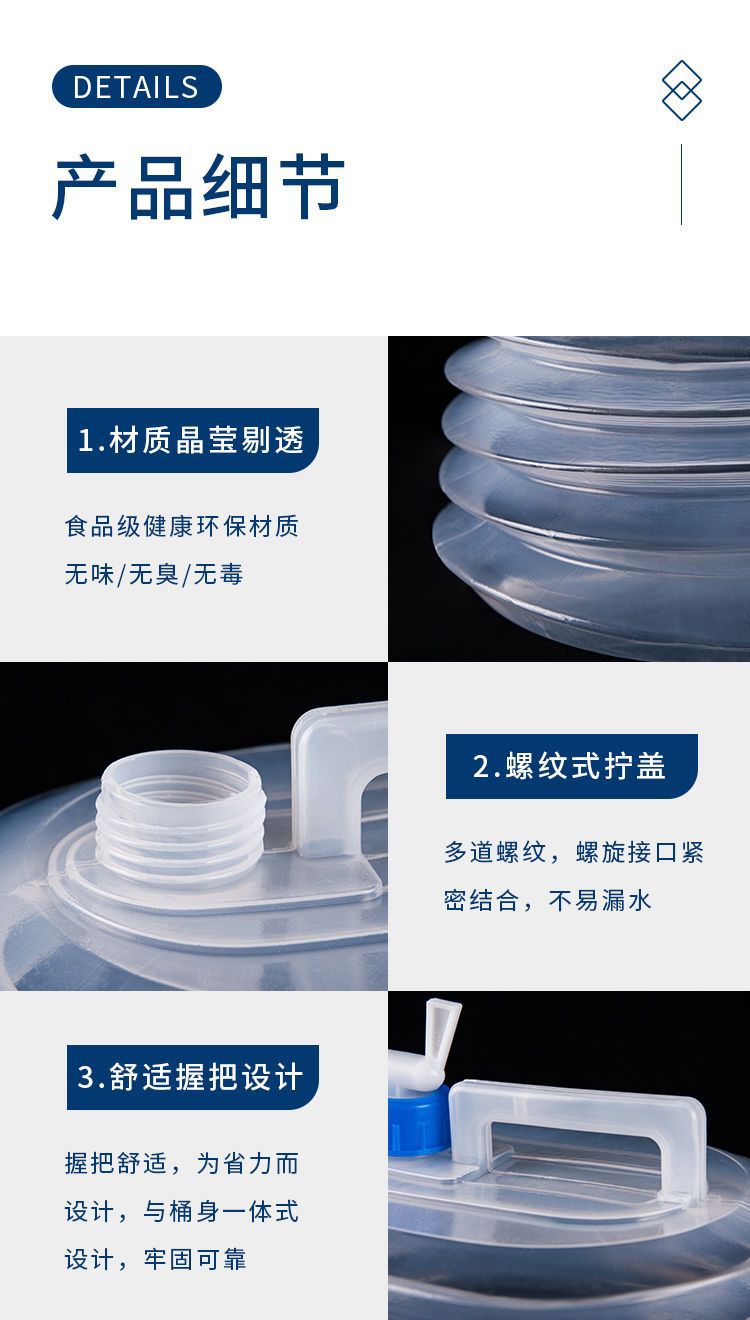 DETAILS

产品细节

1.材质晶莹剔透

食品级健康环保材质
无味/无臭/无毒

2.螺纹式拧盖

多道螺纹，螺旋接口紧密结合，不易漏水

3.舒适握把设计

握把舒适，为省力而设计，与桶身一体式设计，牢固可靠