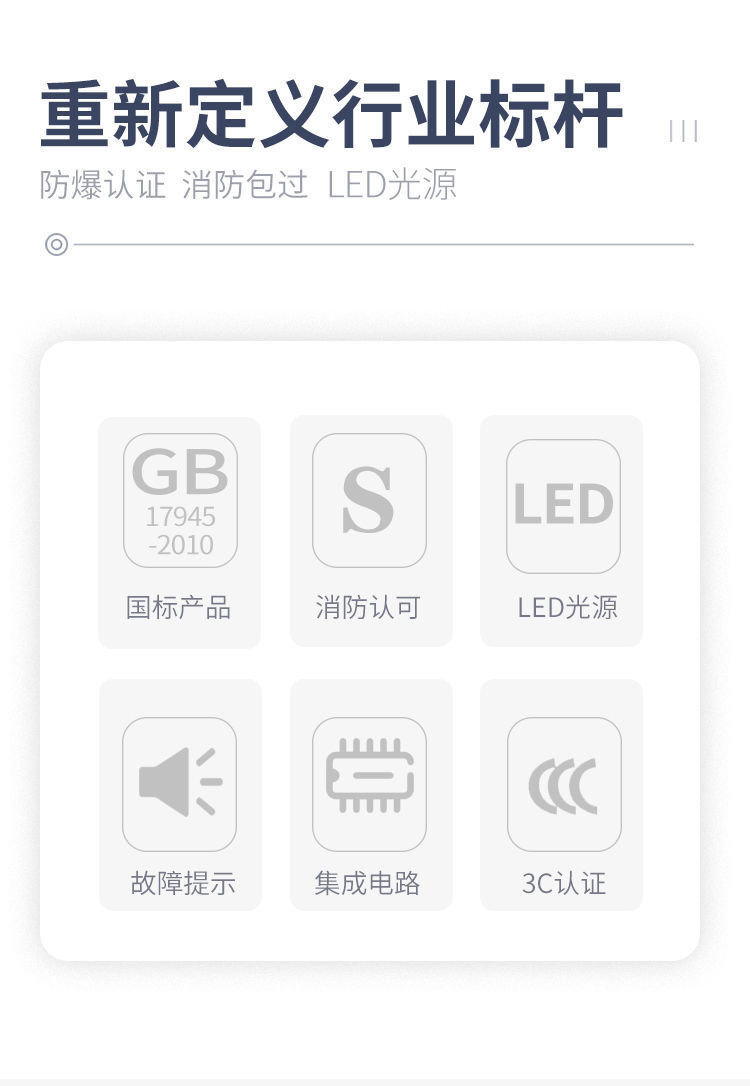 重新定义行业标杆

防爆认证 消防包过 LED光源

GB
17945
-2010

国标产品

S

消防认可

LED

LED光源

故障提示

集成电路

3C认证