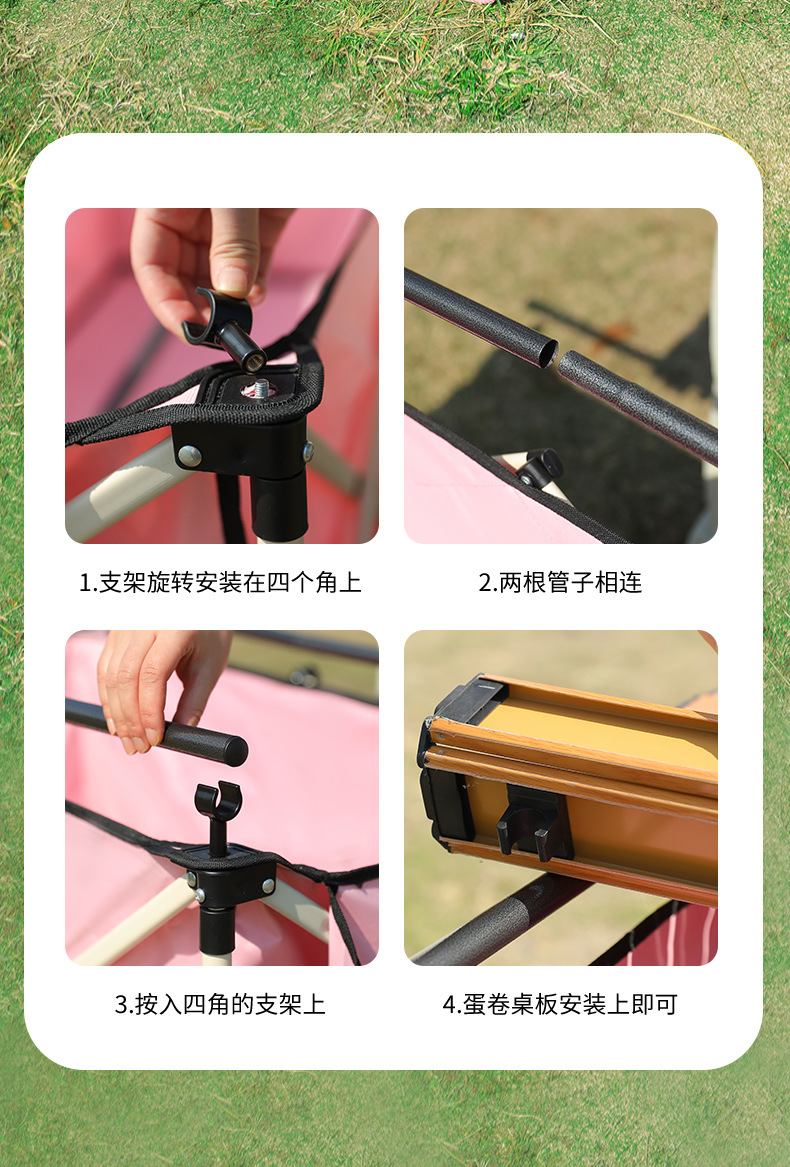 1.支架旋转安装在四个角上

2.两根管子相连

3.按入四角的支架上

4.蛋卷桌板安装上即可