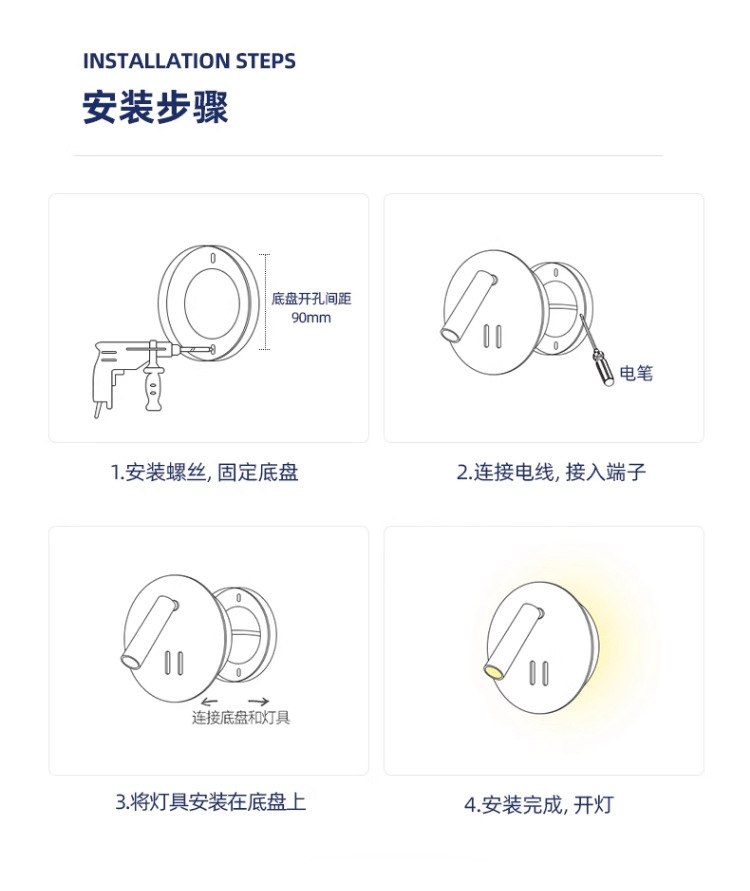 INSTALLATION STEPS
安装步骤

底盘开孔间距
90mm

1.安装螺丝, 固定底盘

电笔

2.连接电线, 接入端子

连接底盘和灯具

3.将灯具安装在底盘上

4.安装完成, 开灯