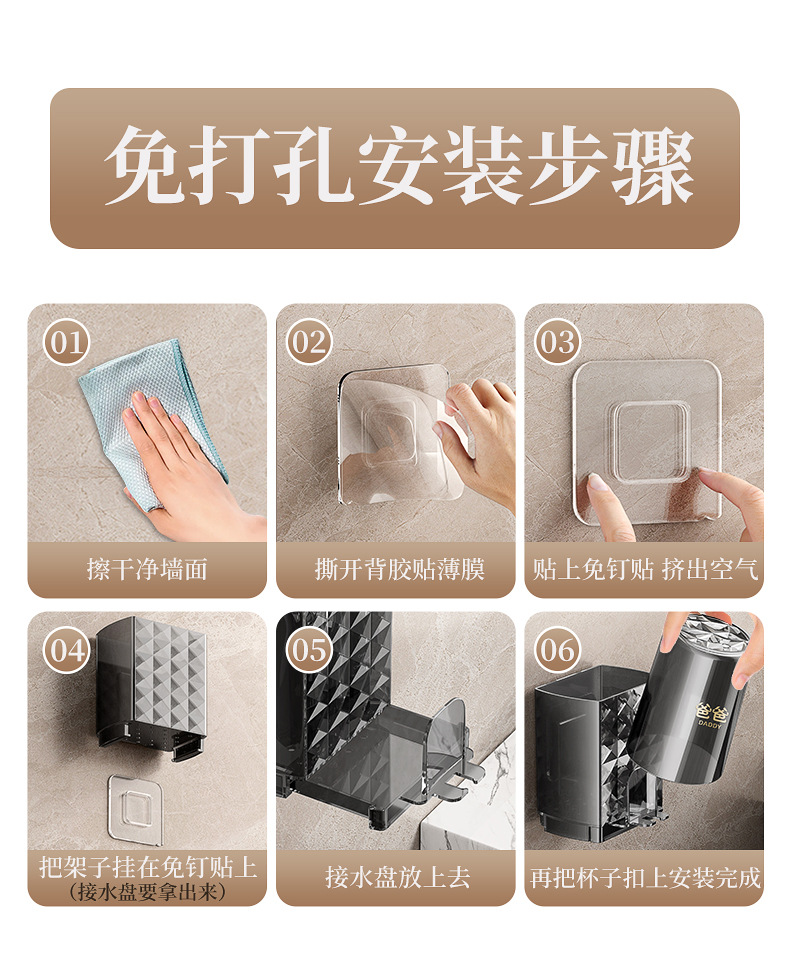 免打孔安装步骤

01
擦干净墙面

02
撕开背胶贴薄膜

03
贴上免钉贴 挤出空气

04
把架子挂在免钉贴上
（接水盘要拿出来）

05
接水盘放上去

06
爸爸
DADDY
再把杯子扣上安装完成