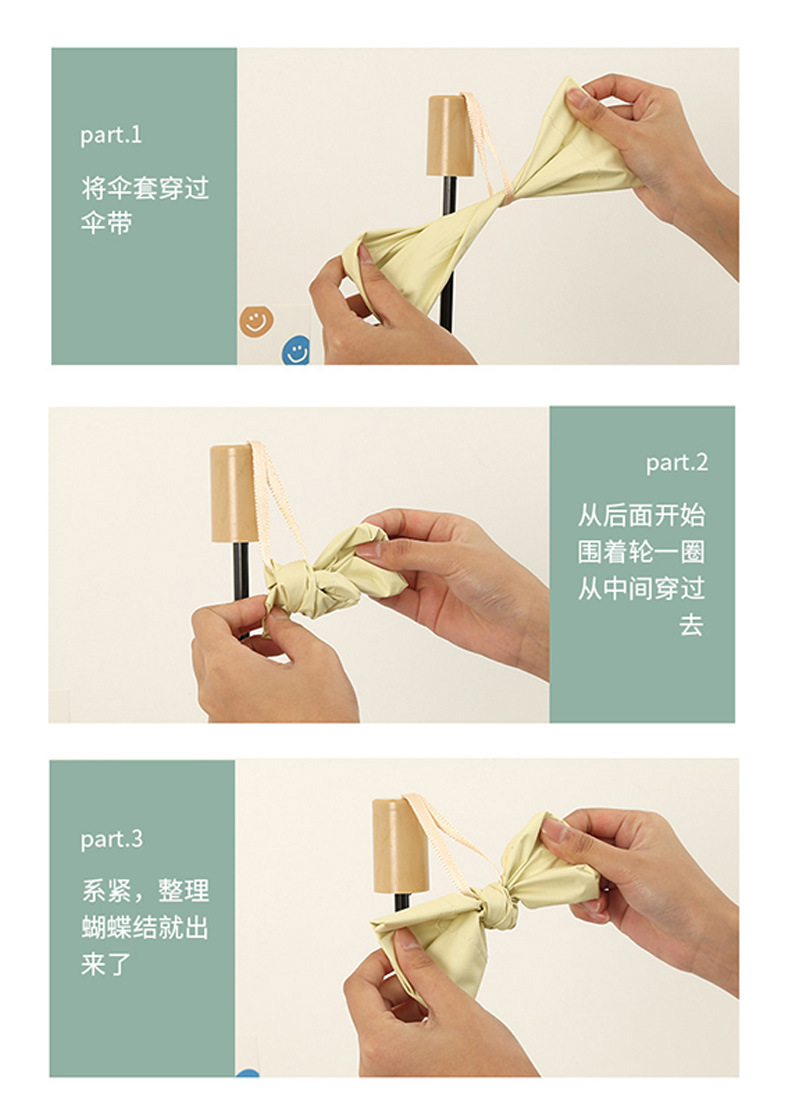 part.1

将伞套穿过伞带

part.2

从后面开始围着轮一圈从中间穿过去

part.3

系紧，整理蝴蝶结就出来了