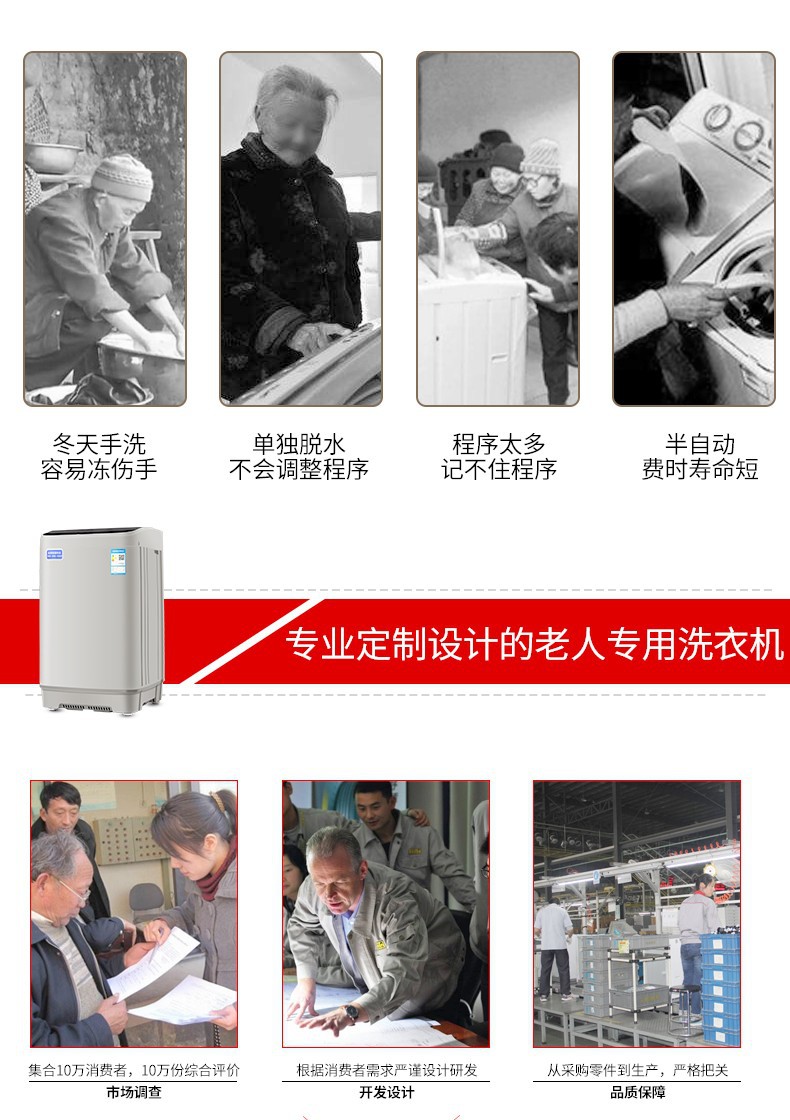 冬天手洗
容易冻伤手

单独脱水
不会调整程序

程序太多
记不住程序

半自动
费时寿命短

专业定制设计的老人专用洗衣机

集合10万消费者，10万份综合评价
市场调查

根据消费者需求严谨设计研发
开发设计

从采购零件到生产，严格把关
品质保障