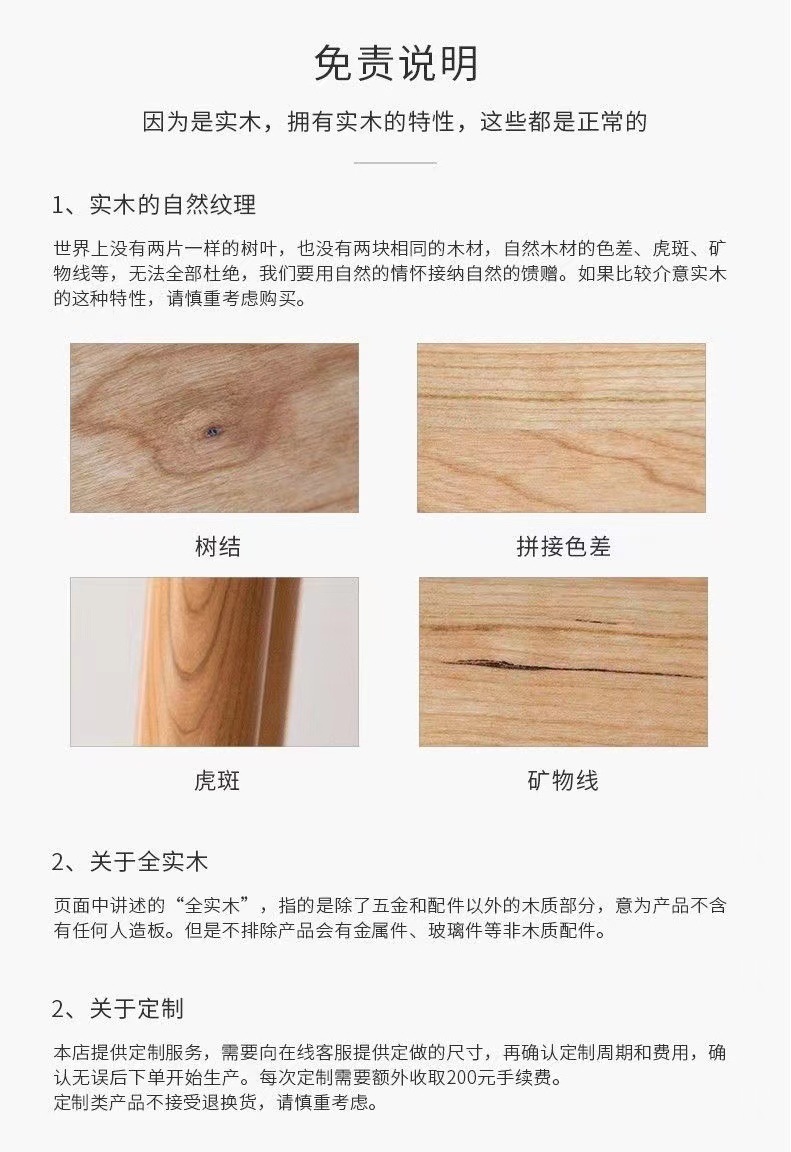 免责说明

因为是实木，拥有实木的特性，这些都是正常的

1、实木的自然纹理

世界上没有两片一样的树叶，也没有两块相同的木材，自然木材的色差、虎斑、矿物线等，无法全部杜绝，我们要用自然的情怀接纳自然的馈赠。如果比较介意实木的这种特性，请慎重考虑购买。

树结

拼接色差

虎斑

矿物线

2、关于全实木

页面中讲述的“全实木”，指的是除了五金和配件以外的木质部分，意为产品不含有任何人造板。但是不排除产品会有金属件、玻璃件等非木质配件。

2、关于定制

本店提供定制服务，需要向在线客服提供定做的尺寸，再确认定制周期和费用，确认无误后下单开始生产。每次定制需要额外收取200元手续费。
定制类产品不接受退换货，请慎重考虑。