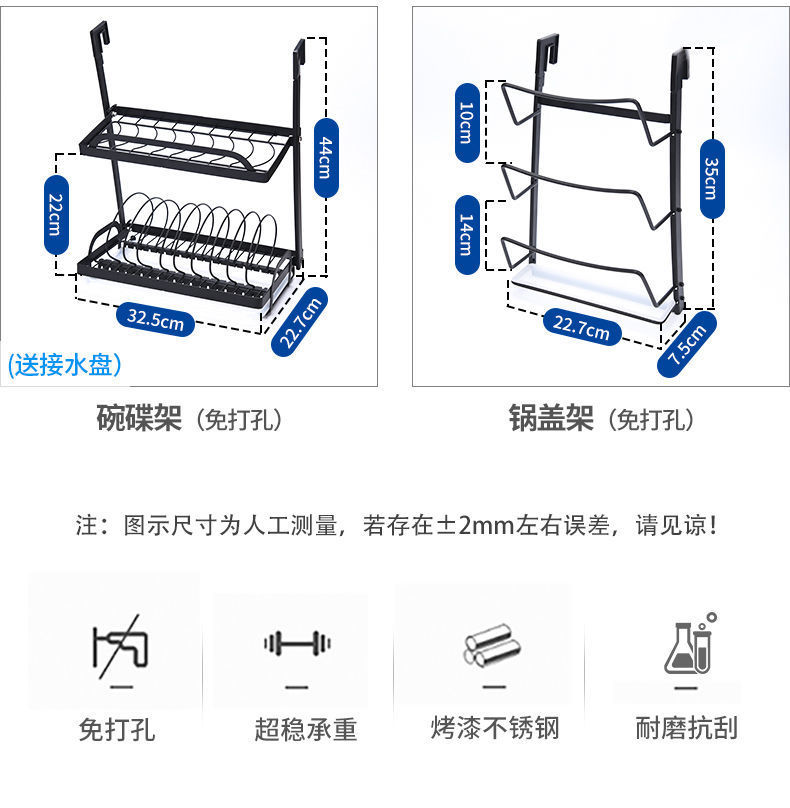 44cm

22cm

32.5cm

22.7cm

(送接水盘)

碗碟架（免打孔）

10cm

14cm

35cm

22.7cm

7.5cm

锅盖架（免打孔）

注：图示尺寸为人工测量，若存在±2mm左右误差，请见谅！

免打孔

超稳承重

烤漆不锈钢

耐磨抗刮