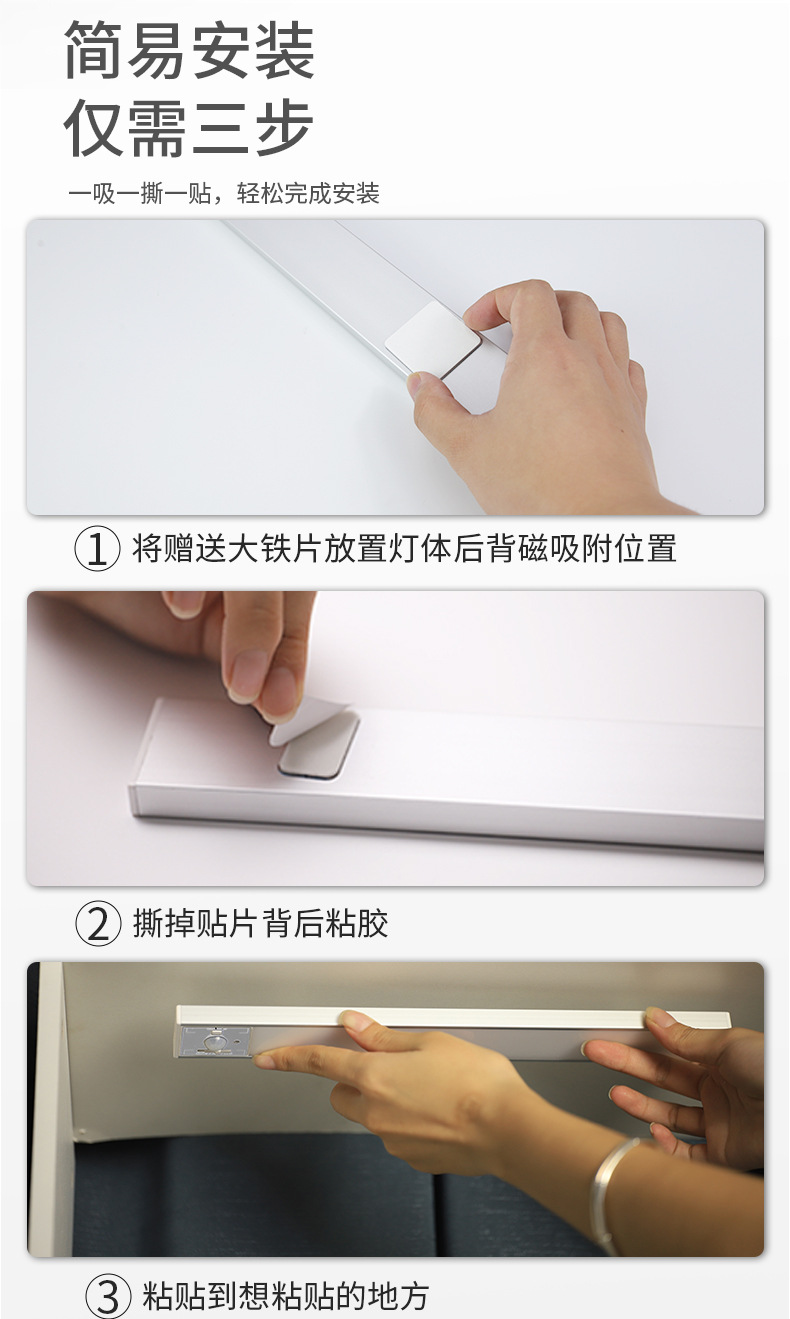 简易安装
仅需三步

一吸一撕一贴，轻松完成安装

① 将赠送大铁片放置灯体后背磁吸附位置

② 撕掉贴片背后粘胶

③ 粘贴到想粘贴的地方