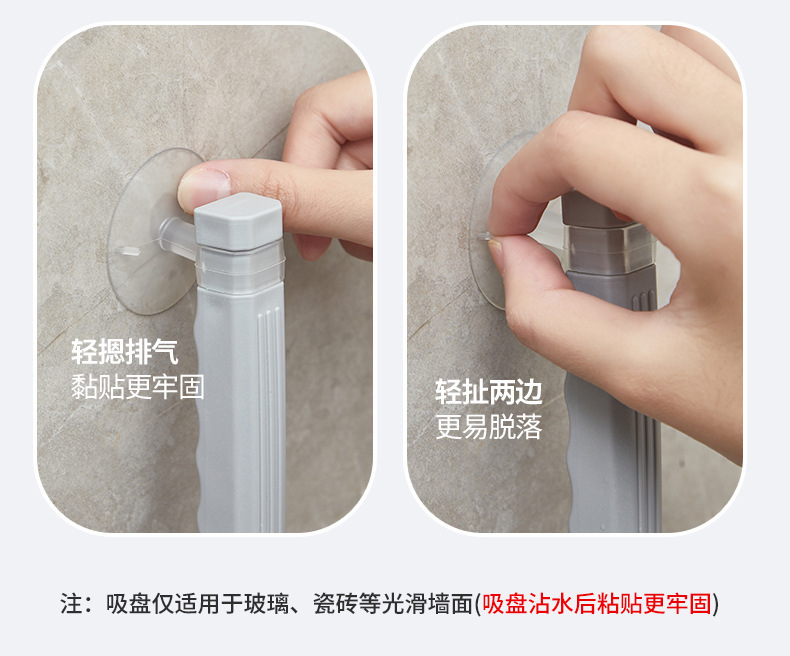 轻摁排气
黏贴更牢固

轻扯两边
更易脱落

注：吸盘仅适用于玻璃、瓷砖等光滑墙面(吸盘沾水后粘贴更牢固)