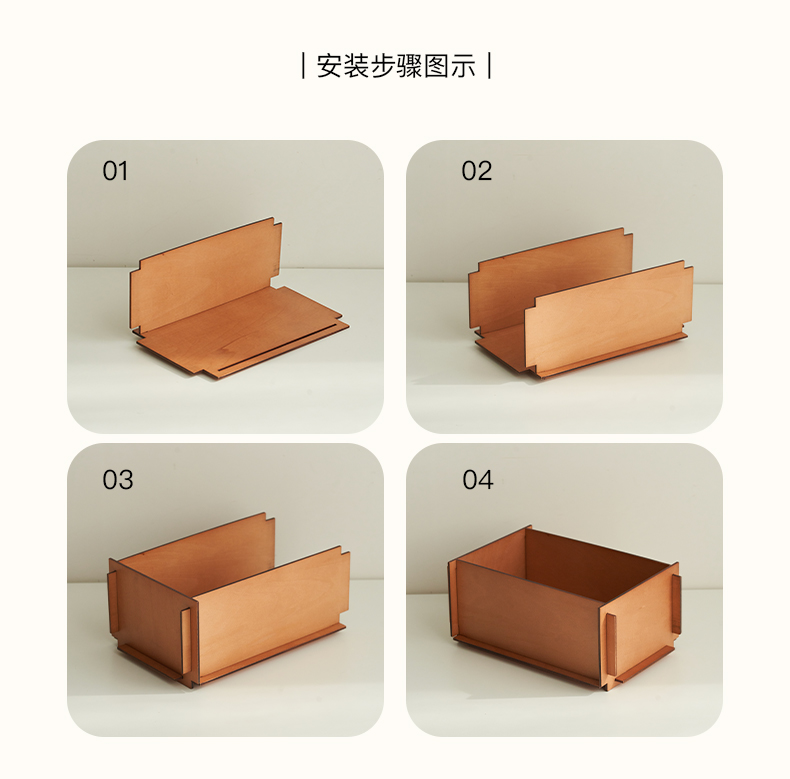 | 安装步骤图示 |

01

02

03

04